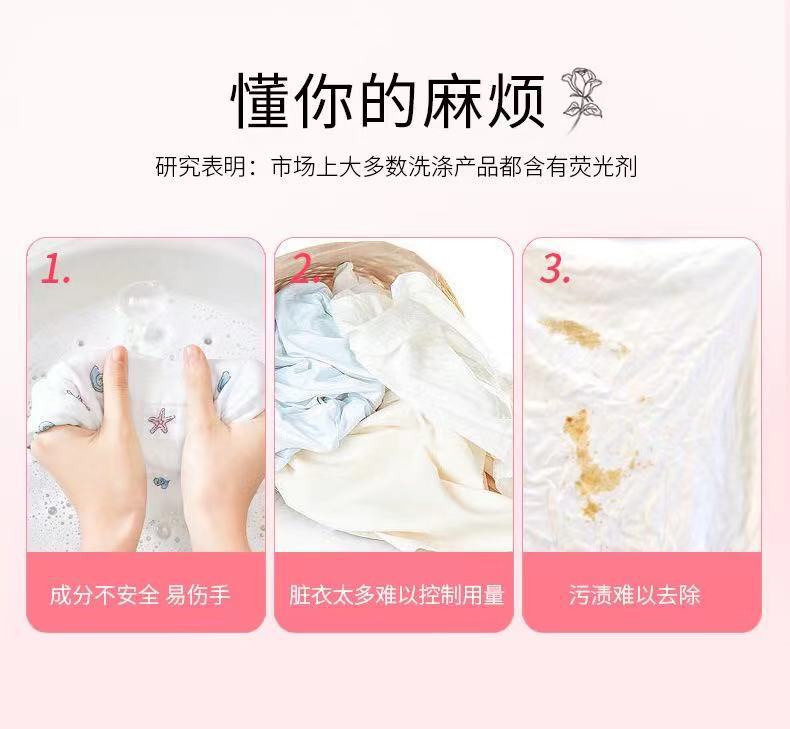 懂你的麻烦

研究表明：市场上大多数洗涤产品都含有荧光剂

1.

成分不安全 易伤手

2.

脏衣太多难以控制用量

3.

污渍难以去除