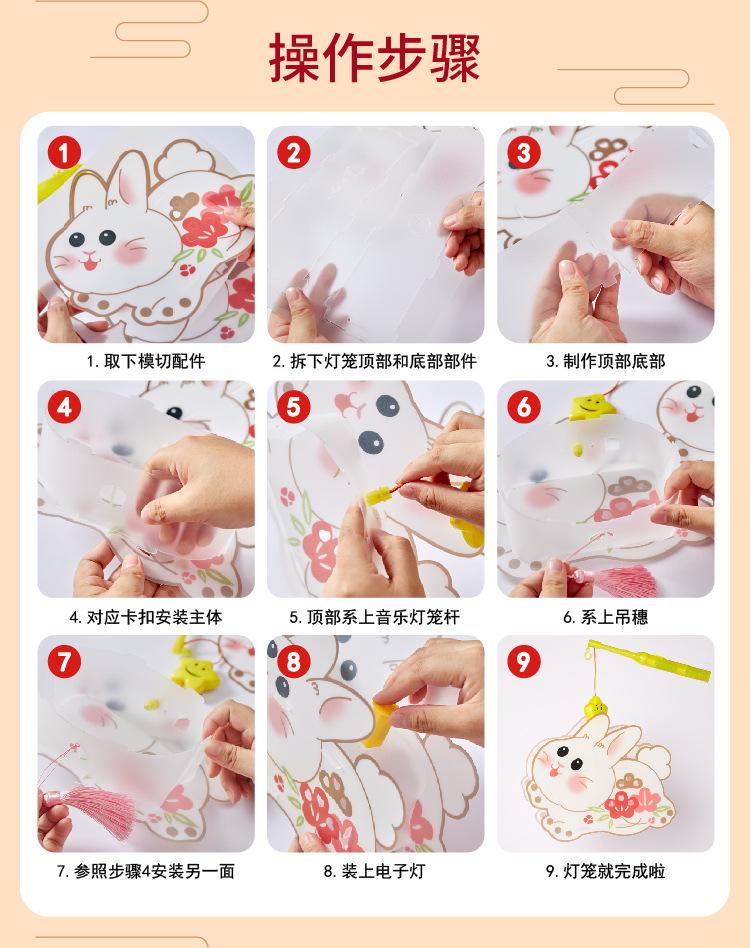 操作步骤

1

1. 取下模切配件

2

2. 拆下灯笼顶部和底部部件

3

3. 制作顶部底部

4

4. 对应卡扣安装主体

5

5. 顶部系上音乐灯笼杆

6

6. 系上吊穗

7

7. 参照步骤4安装另一面

8

8. 装上电子灯

9

9. 灯笼就完成啦