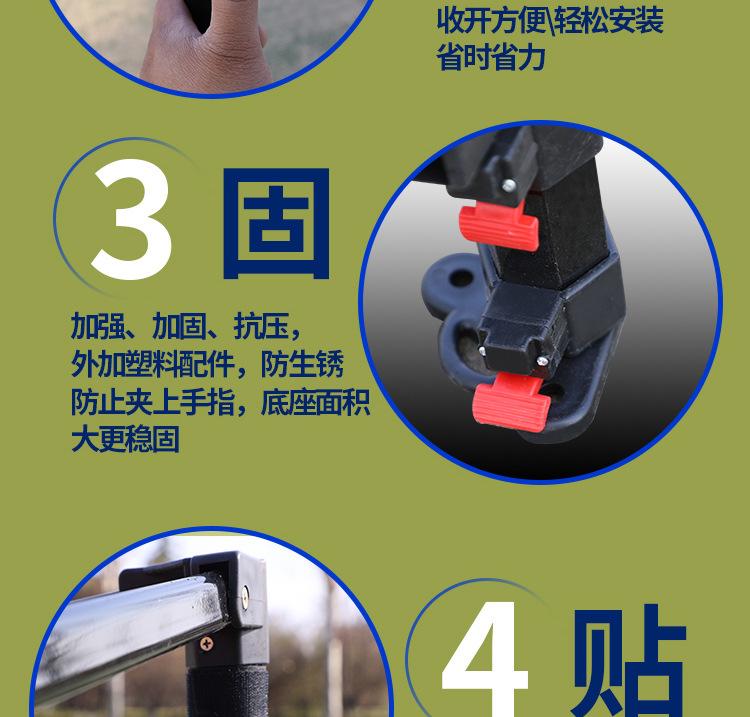 收开方便\轻松安装
省时省力

3 固

加强、加固、抗压，
外加塑料配件，防生锈
防止夹上手指，底座面积
大更稳固

4 贴