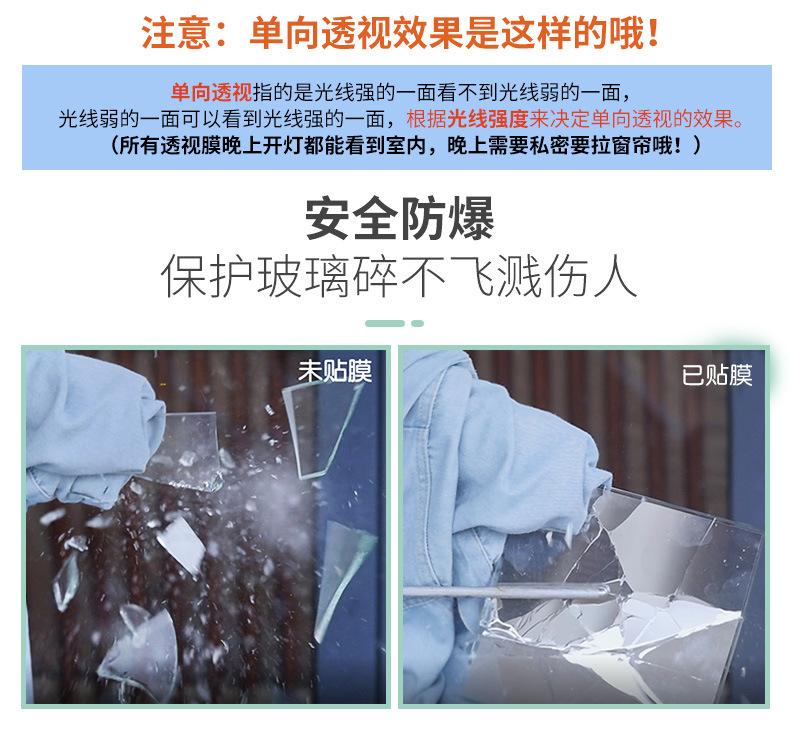 注意：单向透视效果是这样的哦！

单向透视指的是光线强的一面看不到光线弱的一面，光线弱的一面可以看到光线强的一面，根据光线强度来决定单向透视的效果。
（所有透视膜晚上开灯都能看到室内，晚上需要私密要拉窗帘哦！）

安全防爆
保护玻璃碎不飞溅伤人

未贴膜

已贴膜