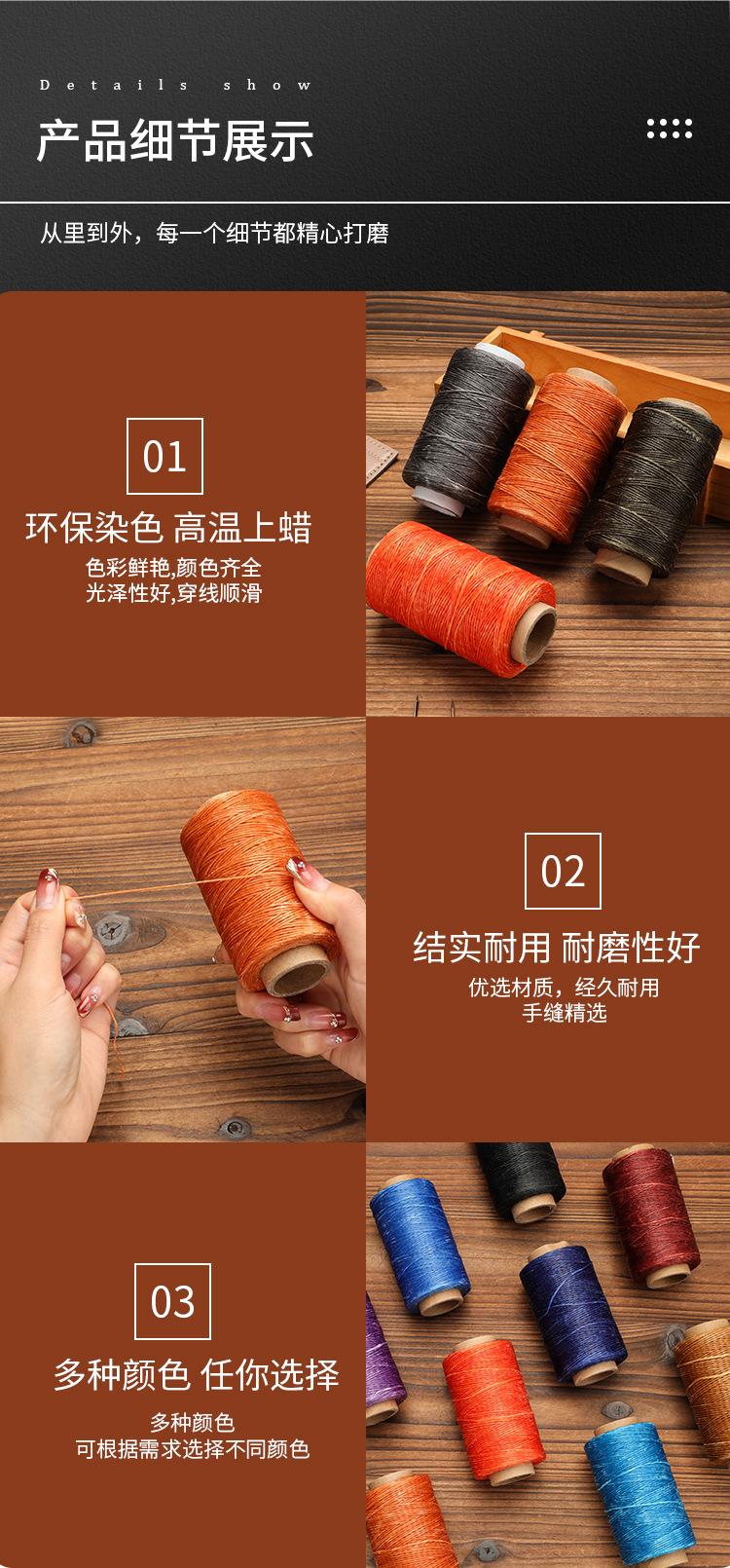 Details show

产品细节展示

从里到外，每一个细节都精心打磨

01

环保染色 高温上蜡

色彩鲜艳,颜色齐全
光泽性好,穿线顺滑

02

结实耐用 耐磨性好

优选材质，经久耐用
手缝精选

03

多种颜色 任你选择

多种颜色
可根据需求选择不同颜色