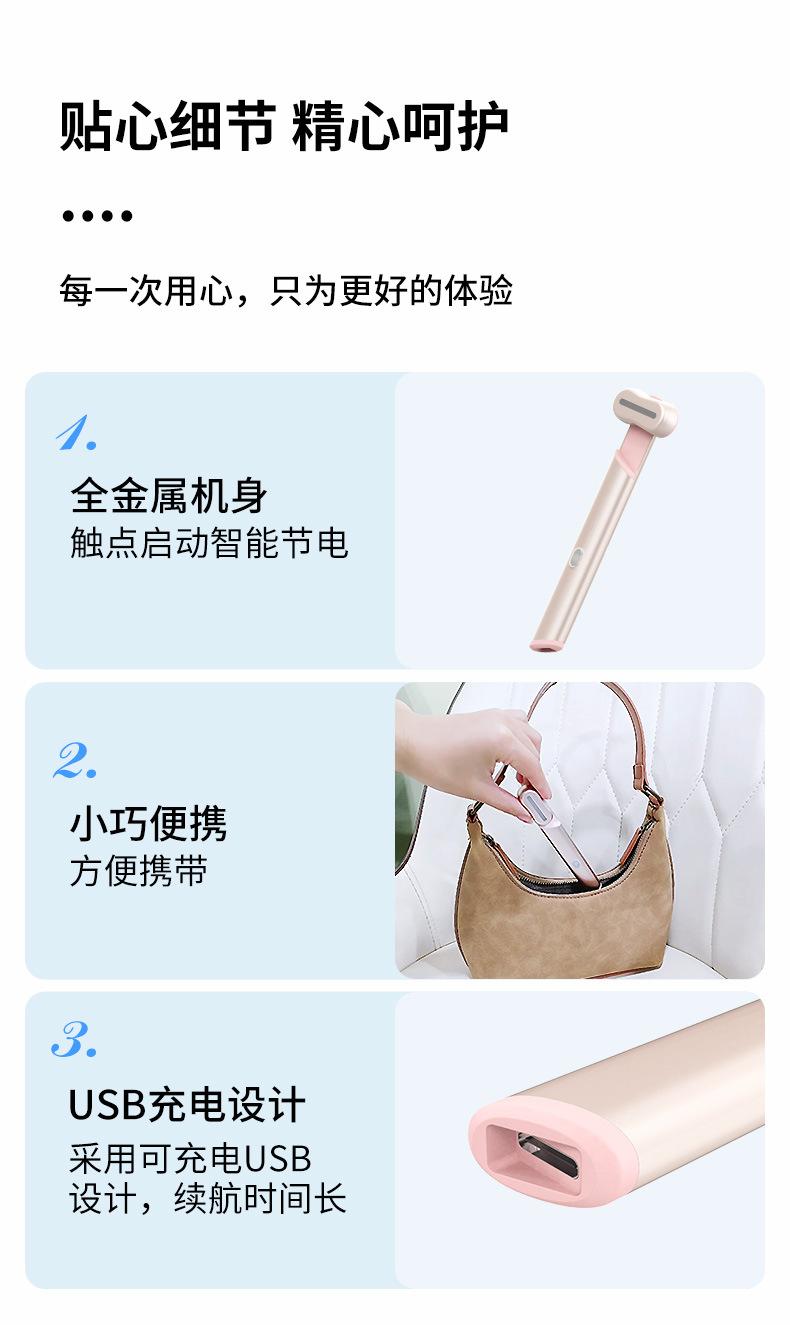 贴心细节 精心呵护

••••

每一次用心，只为更好的体验

1.

全金属机身

触点启动智能节电

2.

小巧便携

方便携带

3.

USB充电设计

采用可充电USB设计，续航时间长