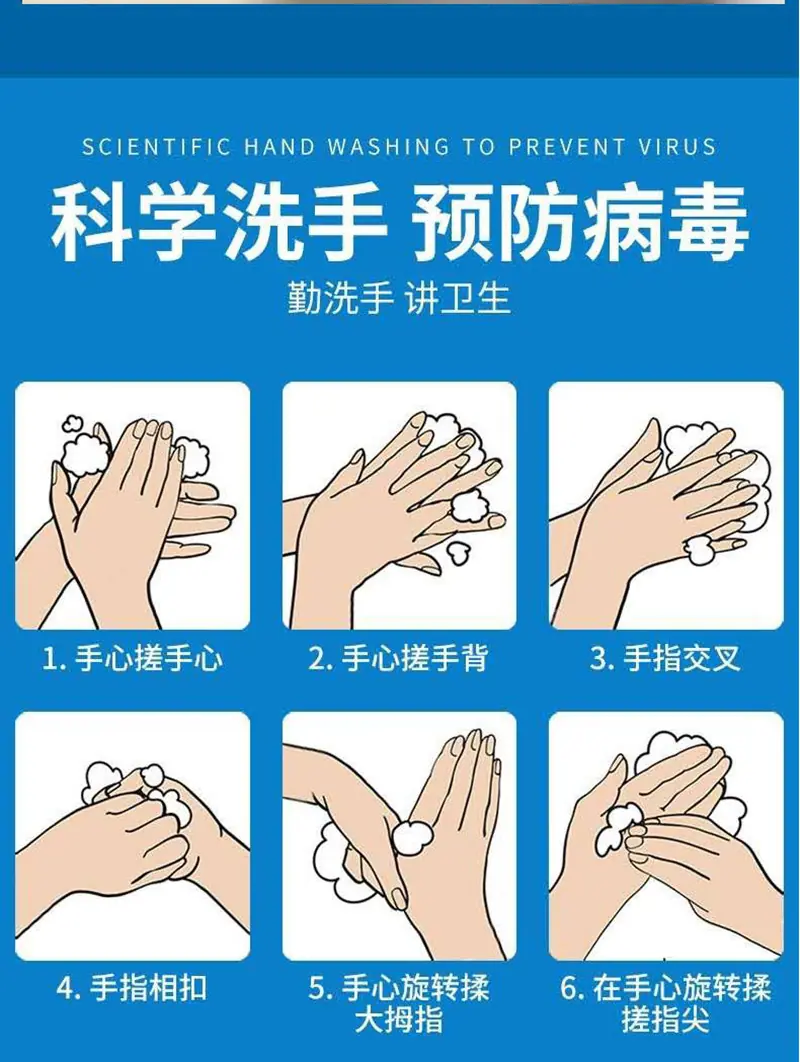 SCIENTIFIC HAND WASHING TO PREVENT VIRUS

科学洗手 预防病毒

勤洗手 讲卫生

1.手心搓手心

2.手心搓手背

3.手指交叉

4.手指相扣

5.手心旋转揉大拇指

6.在手心旋转揉搓指尖