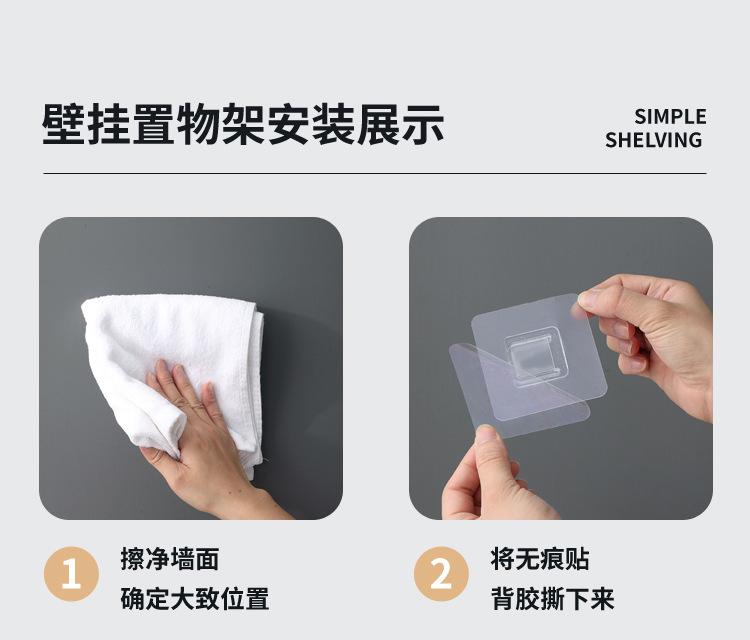 壁挂置物架安装展示

SIMPLE SHELVING

1 擦净墙面
确定大致位置

2 将无痕贴
背胶撕下来