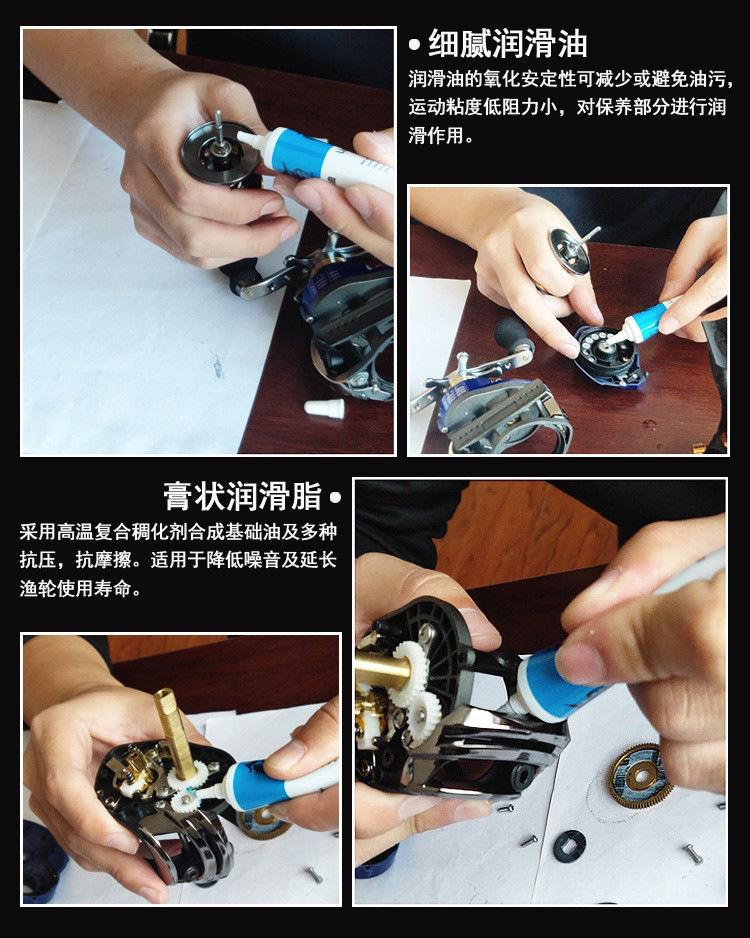 • 细腻润滑油

润滑油的氧化安定性可减少或避免油污，运动粘度低阻力小，对保养部分进行润滑作用。

膏状润滑脂 •

采用高温复合稠化剂合成基础油及多种抗压，抗摩擦。适用于降低噪音及延长渔轮使用寿命。