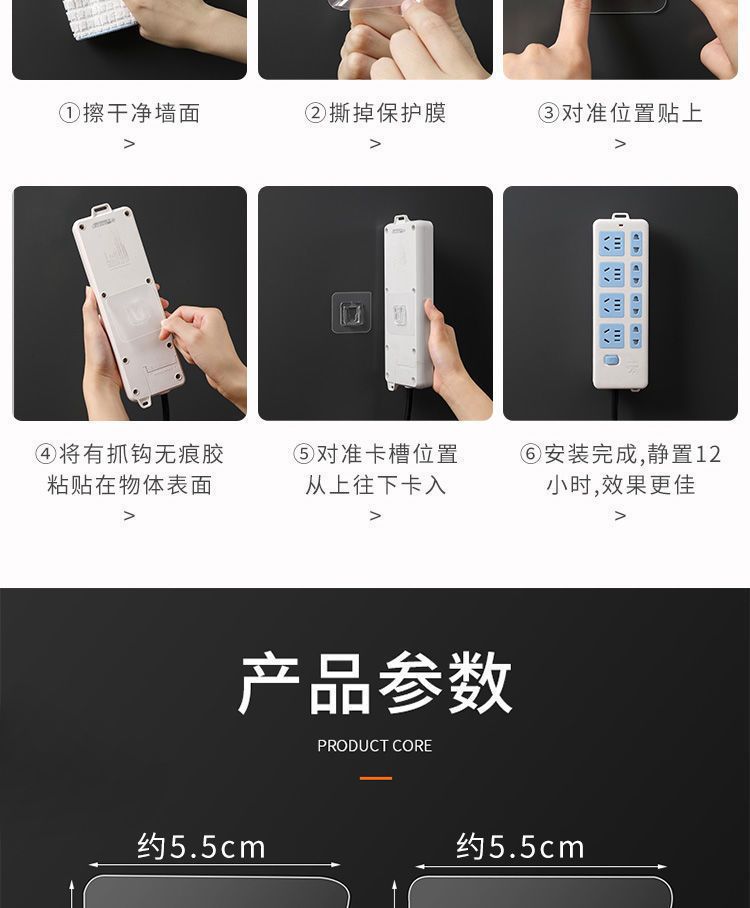 ①擦干净墙面
>

②撕掉保护膜
>

③对准位置贴上
>

④将有抓钩无痕胶粘贴在物体表面
>

⑤对准卡槽位置从上往下卡入
>

⑥安装完成,静置12小时,效果更佳
>

产品参数

PRODUCT CORE

约5.5cm

约5.5cm