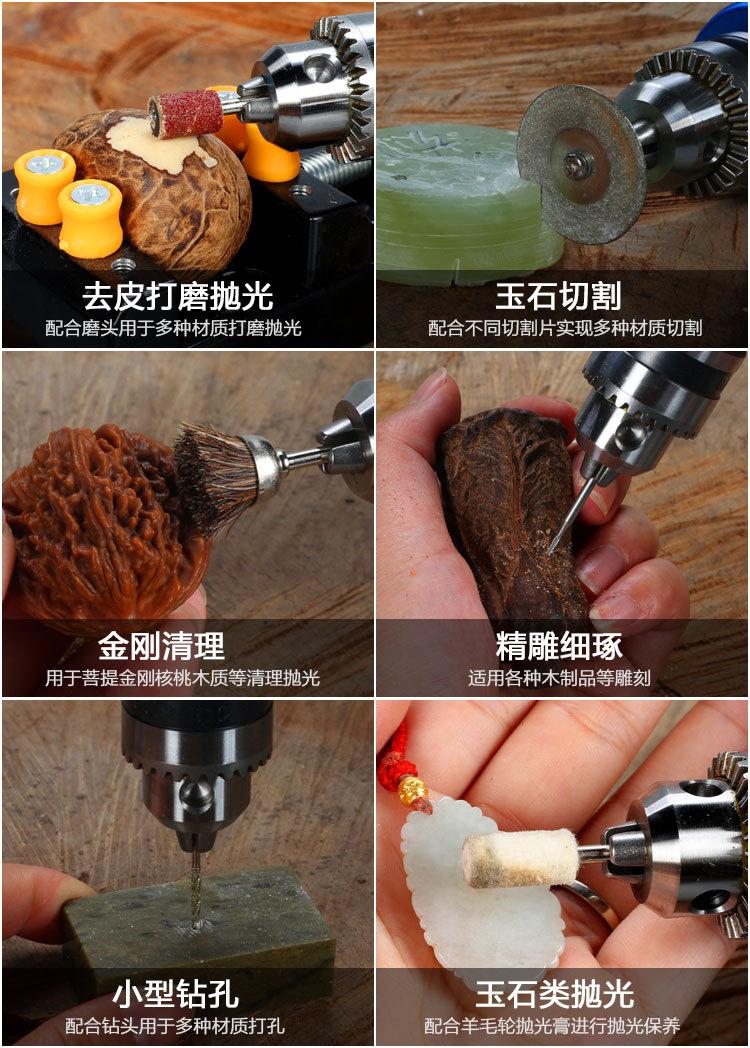 去皮打磨抛光
配合磨头用于多种材质打磨抛光

玉石切割
配合不同切割片实现多种材质切割

金刚清理
用于菩提金刚核桃木质等清理抛光

精雕细琢
适用各种木制品等雕刻

小型钻孔
配合钻头用于多种材质打孔

玉石类抛光
配合羊毛轮抛光膏进行抛光保养