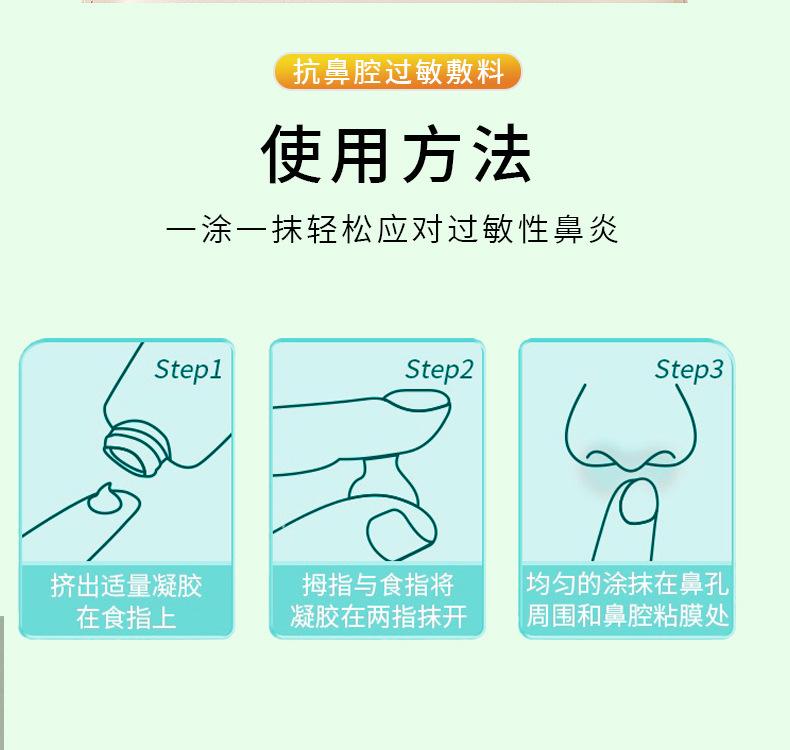 抗鼻腔过敏敷料

使用方法

一涂一抹轻松应对过敏性鼻炎

Step1

挤出适量凝胶在食指上

Step2

拇指与食指将凝胶在两指抹开

Step3

均匀的涂抹在鼻孔周围和鼻腔粘膜处