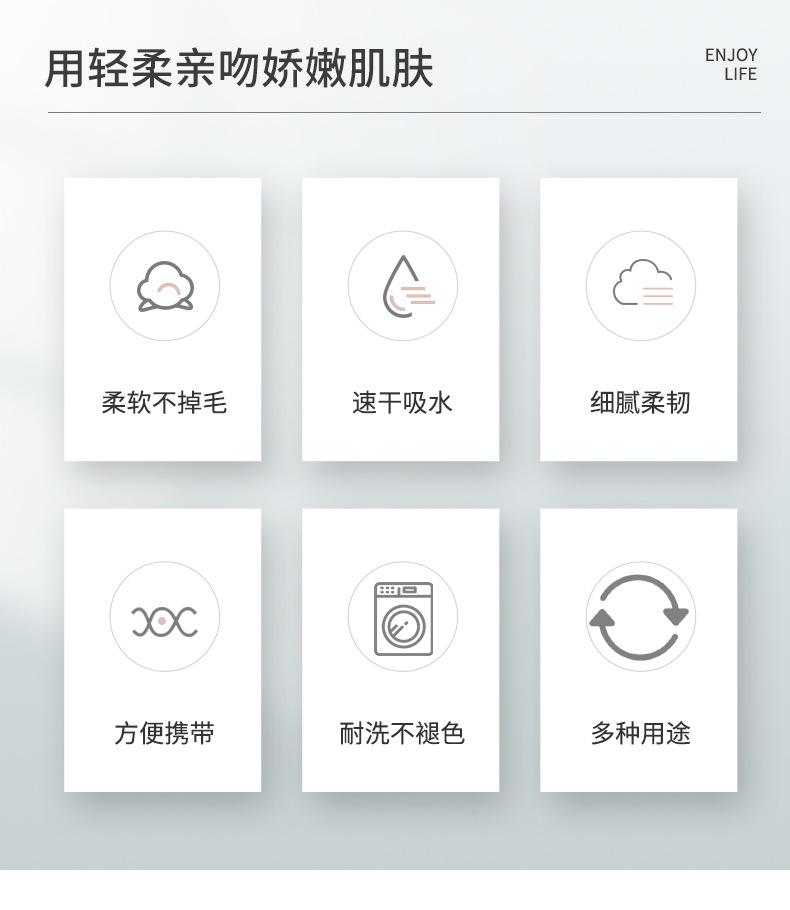 用轻柔亲吻娇嫩肌肤

ENJOY
LIFE

柔软不掉毛

速干吸水

细腻柔韧

方便携带

耐洗不褪色

多种用途