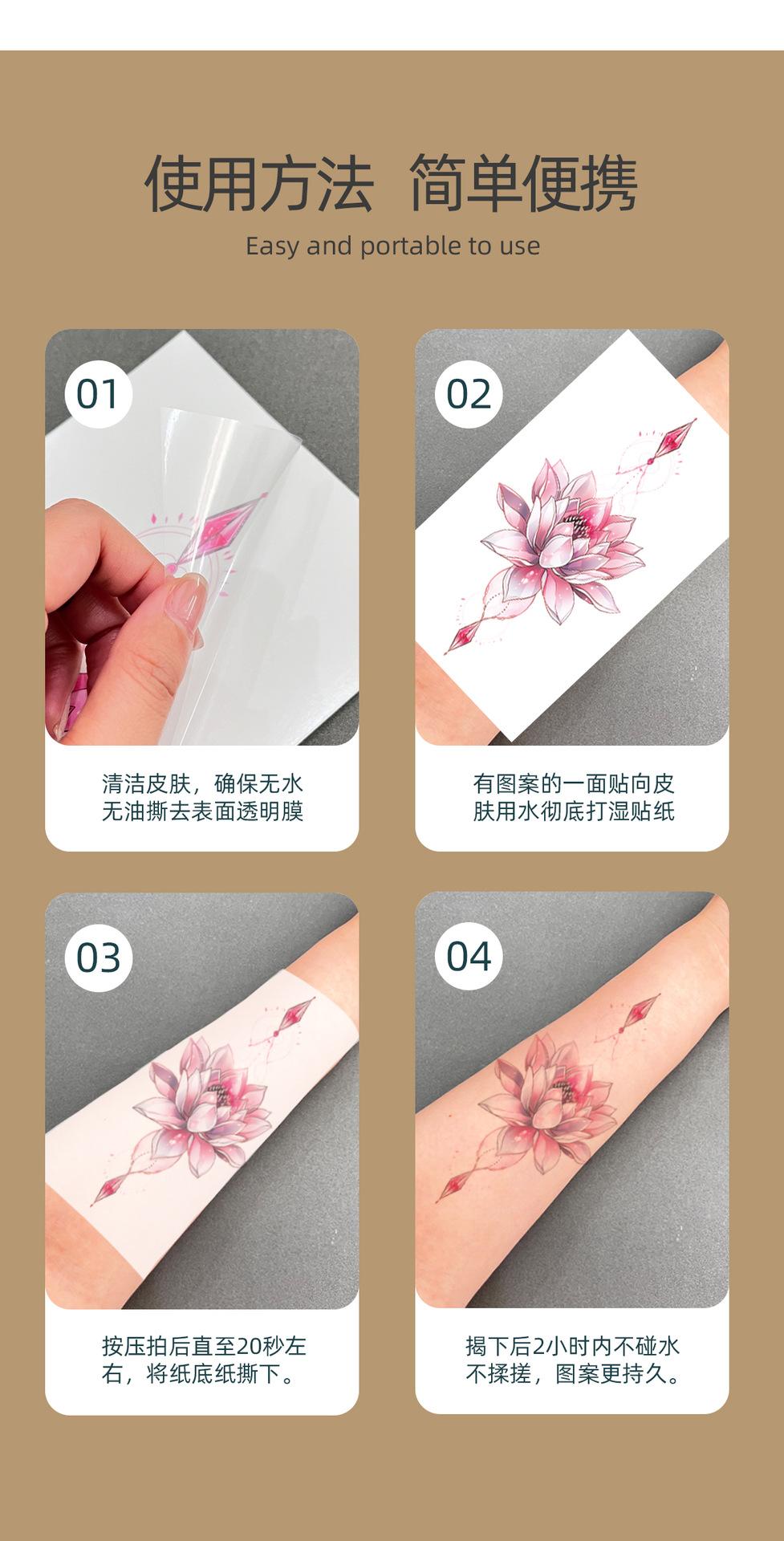 使用方法 简单便携

Easy and portable to use

01

清洁皮肤，确保无水无油撕去表面透明膜

02

有图案的一面贴向皮肤用水彻底打湿贴纸

03

按压拍后直至20秒左右，将纸底纸撕下。

04

揭下后2小时内不碰水不揉搓，图案更持久。