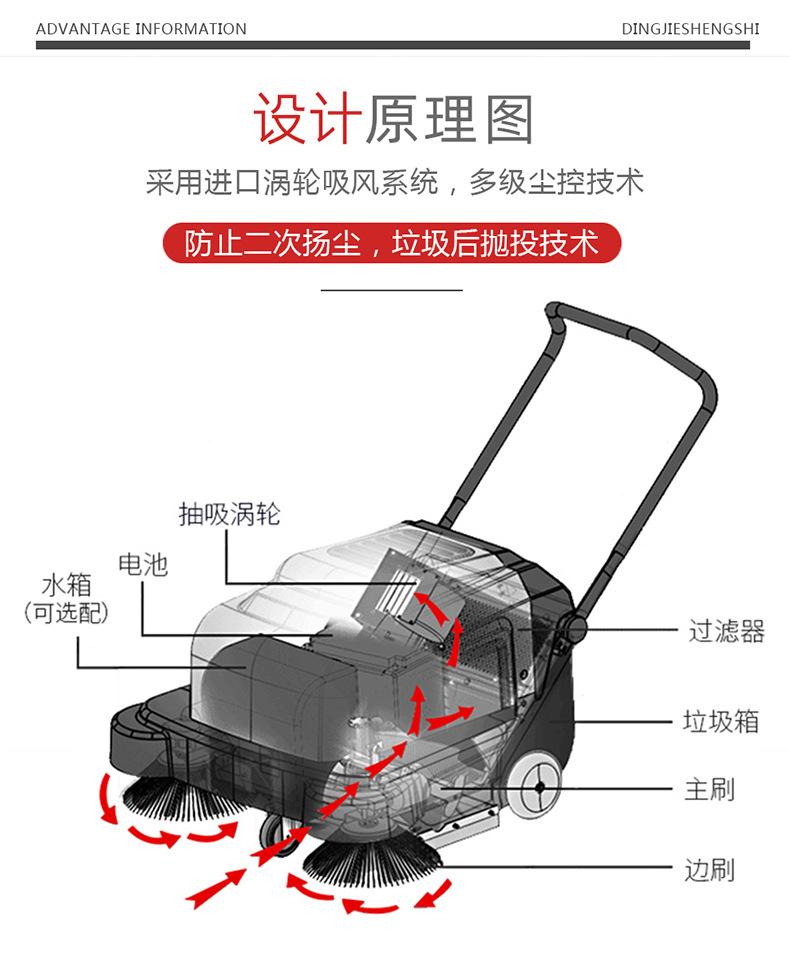 ADVANTAGE INFORMATION

DINGJIESHENGSHI

设计原理图

采用进口涡轮吸风系统，多级尘控技术

防止二次扬尘，垃圾后抛投技术

抽吸涡轮

电池

水箱
(可选配)

过滤器

垃圾箱

主刷

边刷