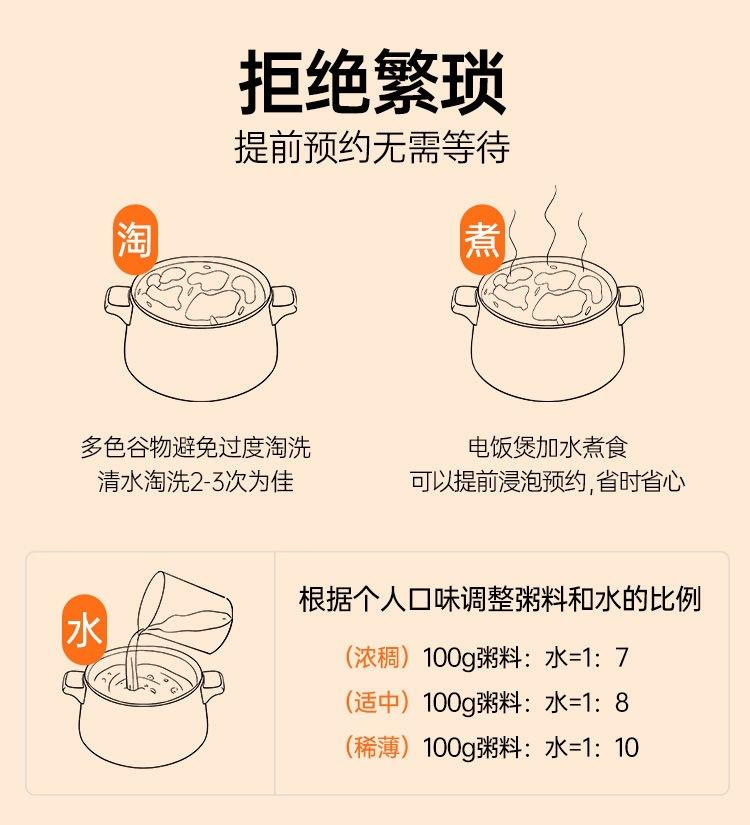 拒绝繁琐
提前预约无需等待

淘

多色谷物避免过度淘洗
清水淘洗2-3次为佳

煮

电饭煲加水煮食
可以提前浸泡预约，省时省心

水

根据个人口味调整粥料和水的比例

（浓稠）100g粥料：水=1：7
（适中）100g粥料：水=1：8
（稀薄）100g粥料：水=1：10