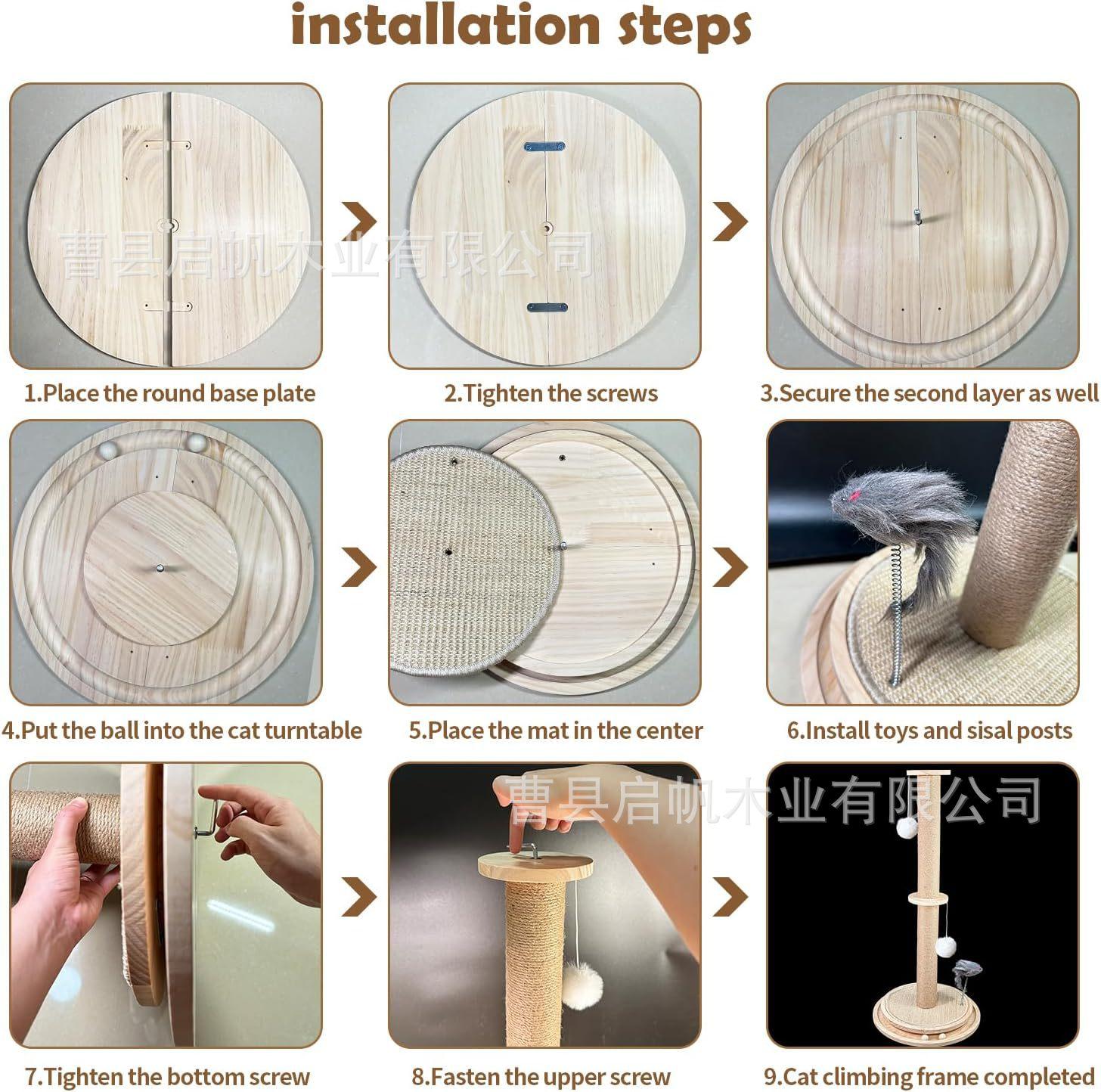 installation steps

曹县启帆木业有限公司

1.Place the round base plate

2.Tighten the screws

3.Secure the second layer as well

4.Put the ball into the cat turntable

5.Place the mat in the center

6.Install toys and sisal posts

曹县启帆木业有限公司

7.Tighten the bottom screw

8.Fasten the upper screw

9.Cat climbing frame completed