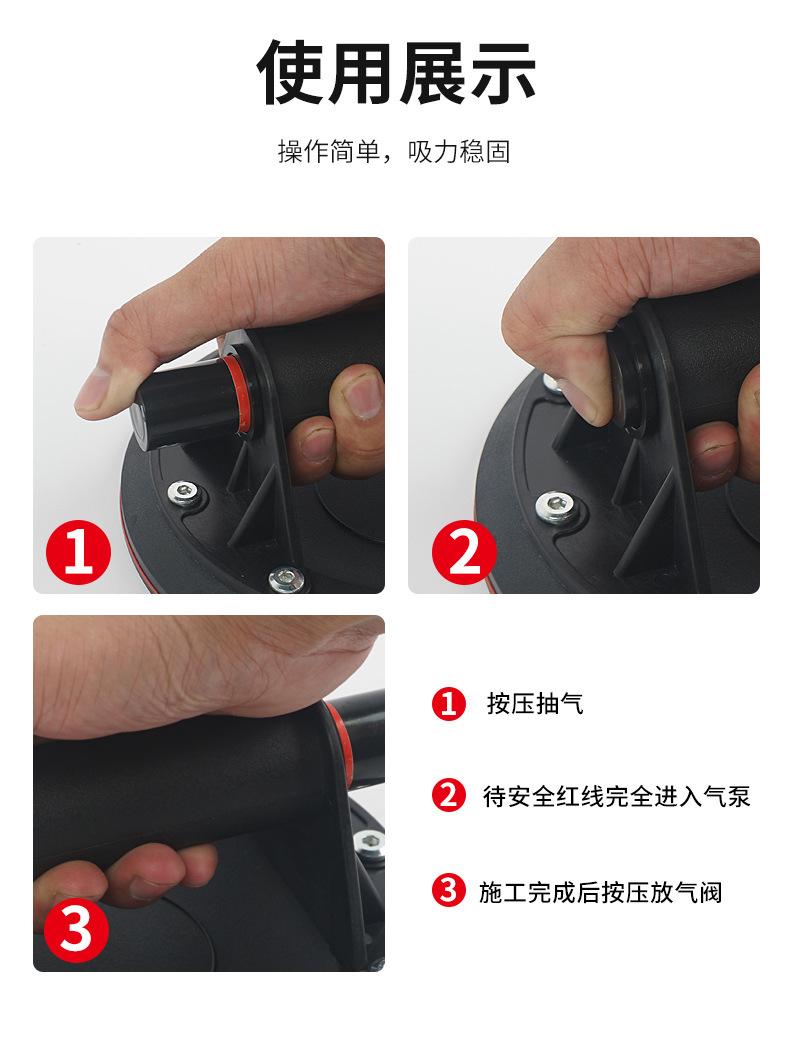 使用展示

操作简单，吸力稳固

1

2

3

1 按压抽气

2 待安全红线完全进入气泵

3 施工完成后按压放气阀