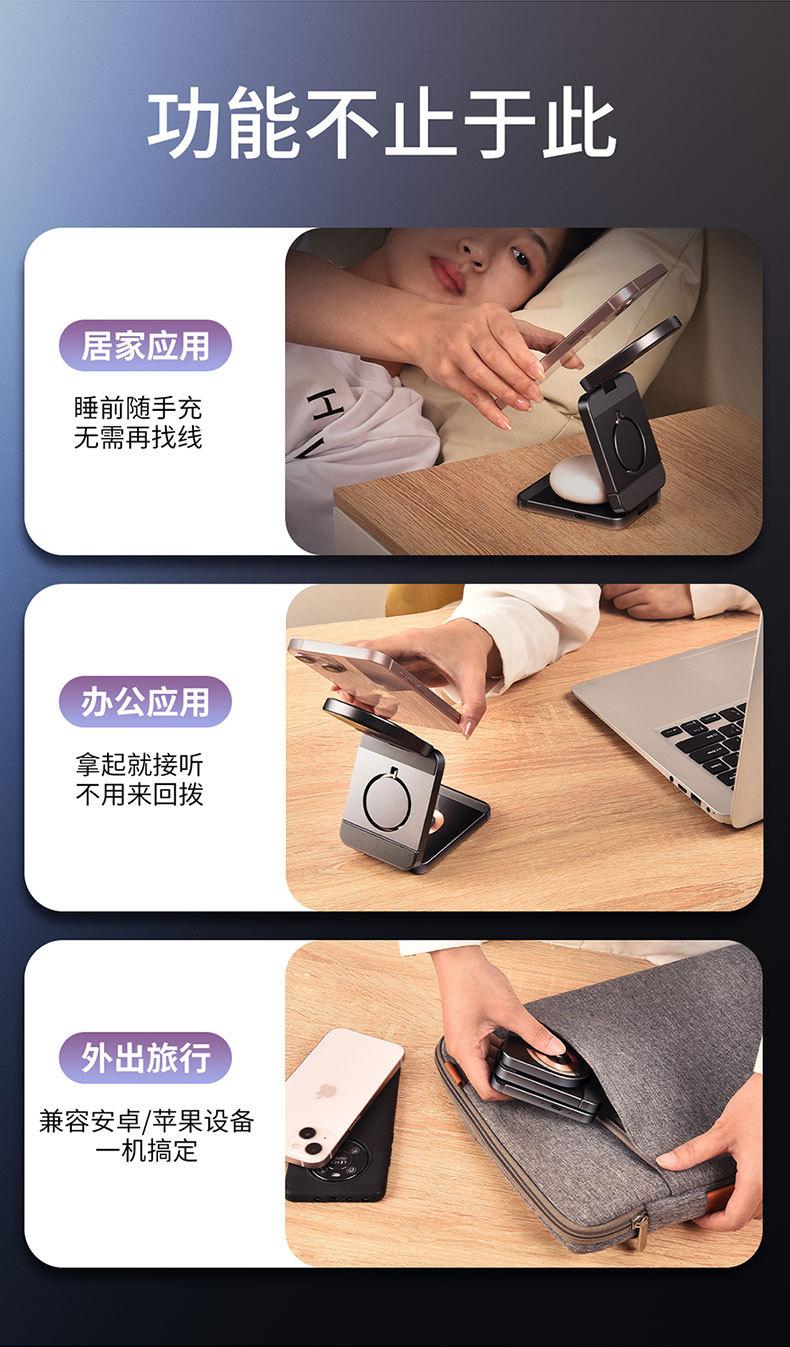 功能不止于此

居家应用

睡前随手充
无需再找线

办公应用

拿起就接听
不用来回拨

外出旅行

兼容安卓/苹果设备
一机搞定