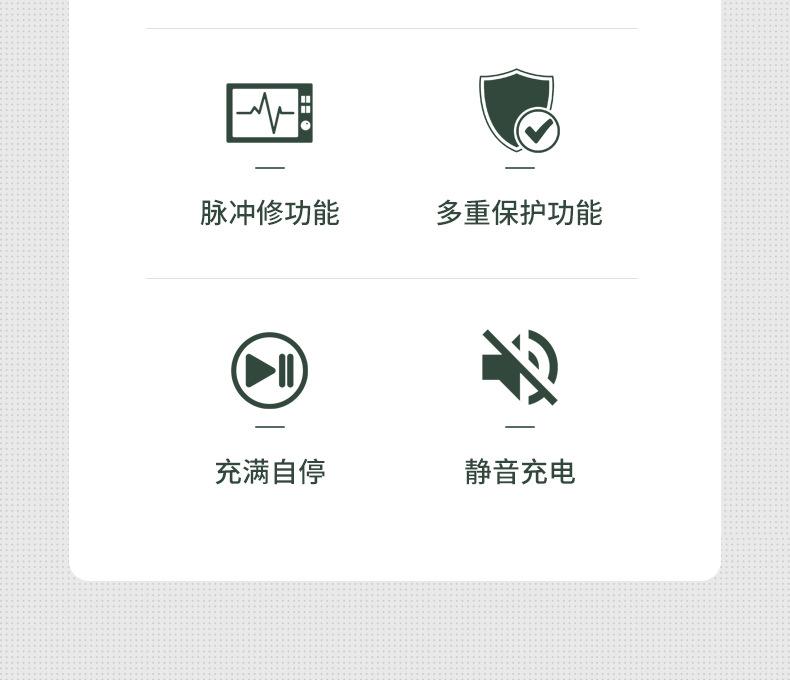 脉冲修功能

多重保护功能

充满自停

静音充电