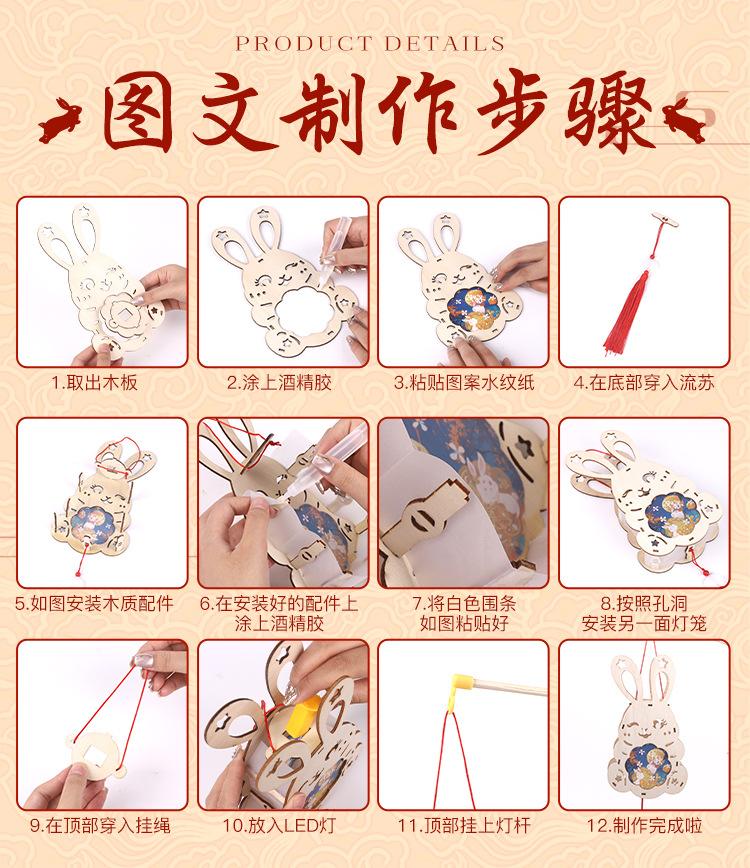 PRODUCT DETAILS

图文制作步骤

1.取出木板

2.涂上酒精胶

3.粘贴图案水纹纸

4.在底部穿入流苏

5.如图安装木质配件

6.在安装好的配件上涂上酒精胶

7.将白色围条如图粘贴好

8.按照孔洞安装另一面灯笼

9.在顶部穿入挂绳

10.放入LED灯

11.顶部挂上灯杆

12.制作完成啦