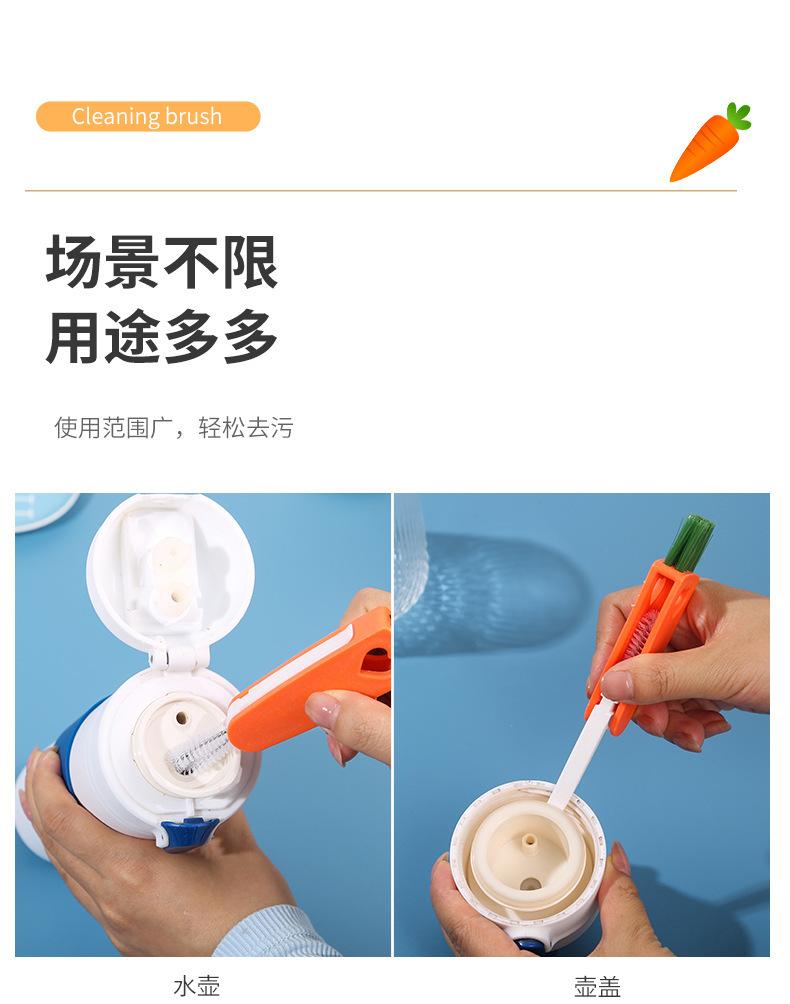 Cleaning brush

场景不限
用途多多

使用范围广，轻松去污

水壶

壶盖