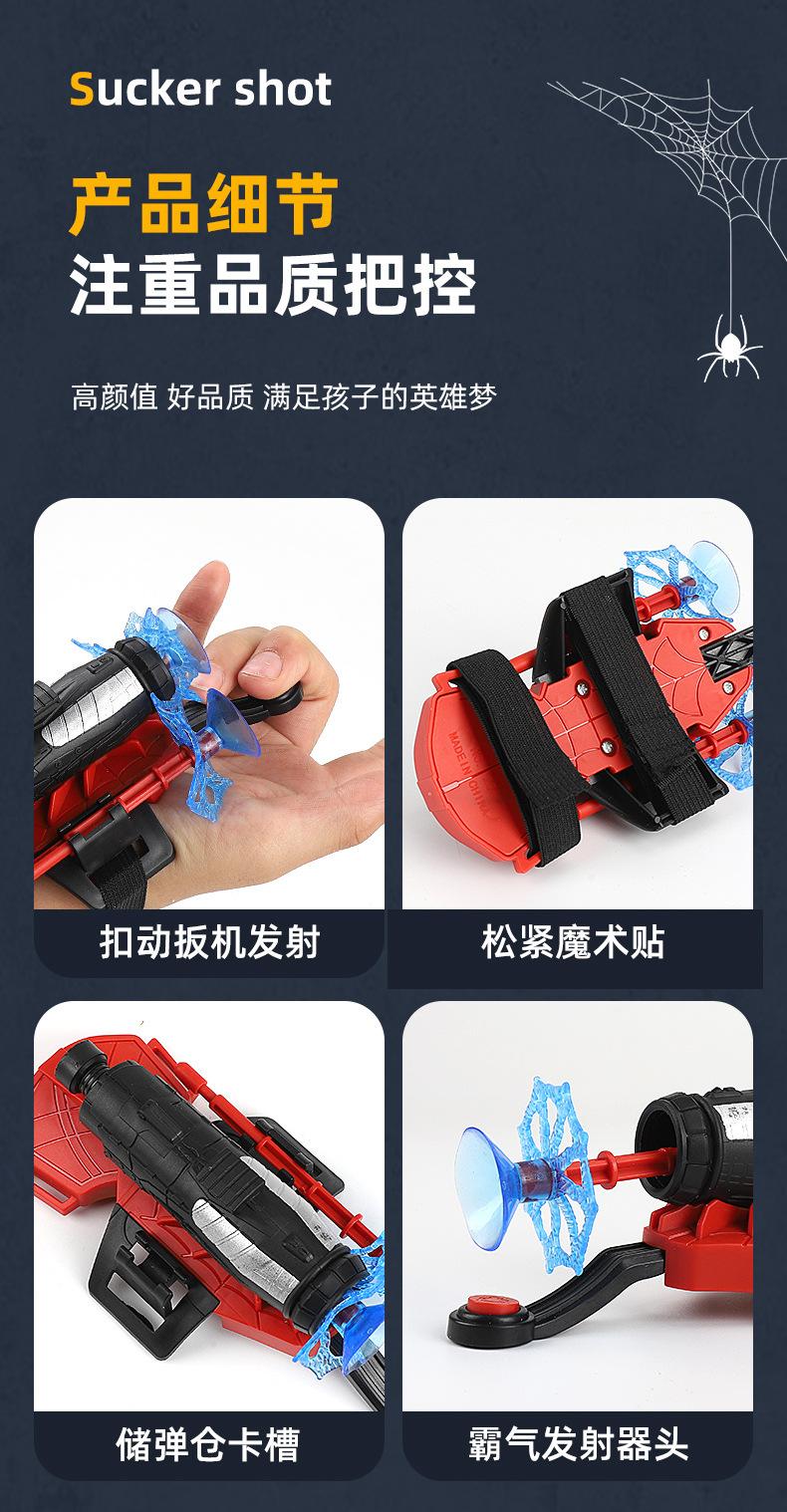 Sucker shot

产品细节
注重品质把控

高颜值 好品质 满足孩子的英雄梦

MADE IN CHINA

扣动扳机发射

松紧魔术贴

储弹仓卡槽

霸气发射器头