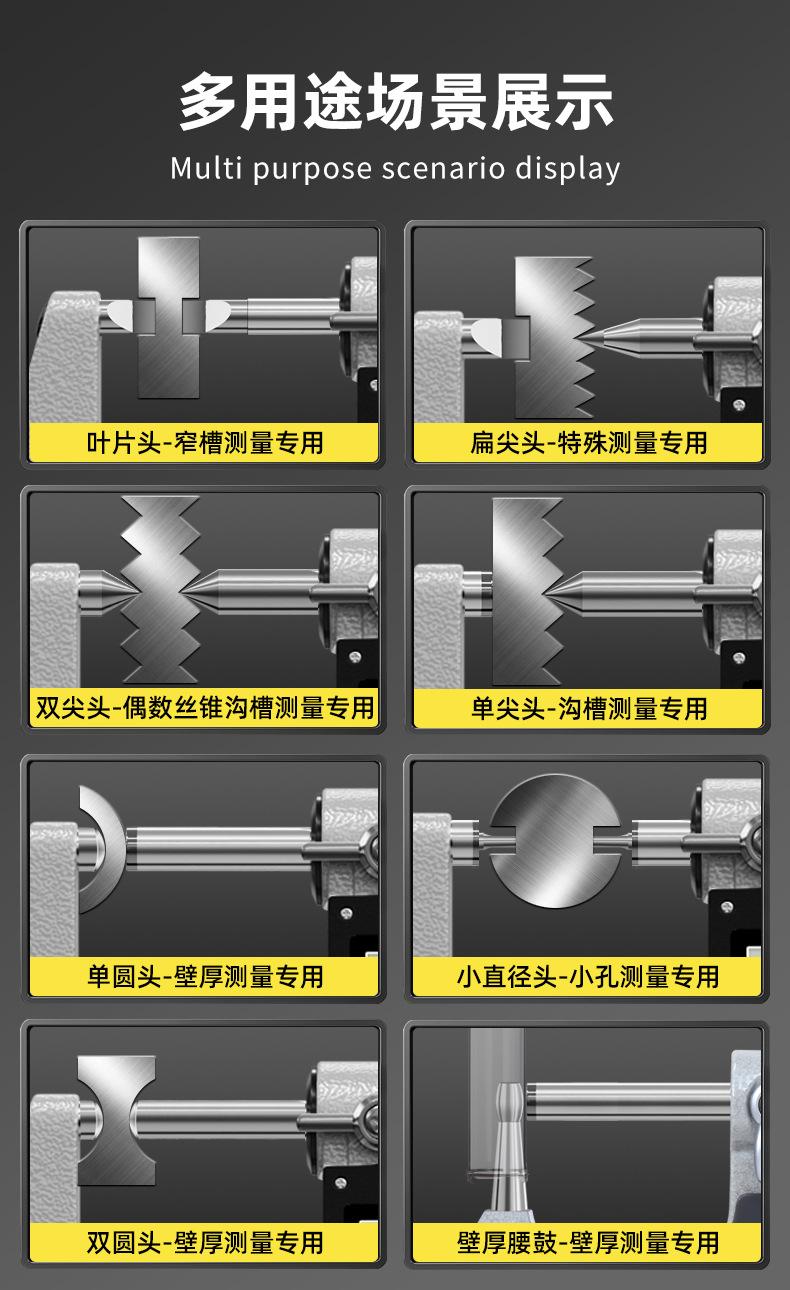 多用途场景展示
Multi purpose scenario display

叶片头-窄槽测量专用

扁尖头-特殊测量专用

双尖头-偶数丝锥沟槽测量专用

单尖头-沟槽测量专用

单圆头-壁厚测量专用

小直径头-小孔测量专用

双圆头-壁厚测量专用

壁厚腰鼓-壁厚测量专用