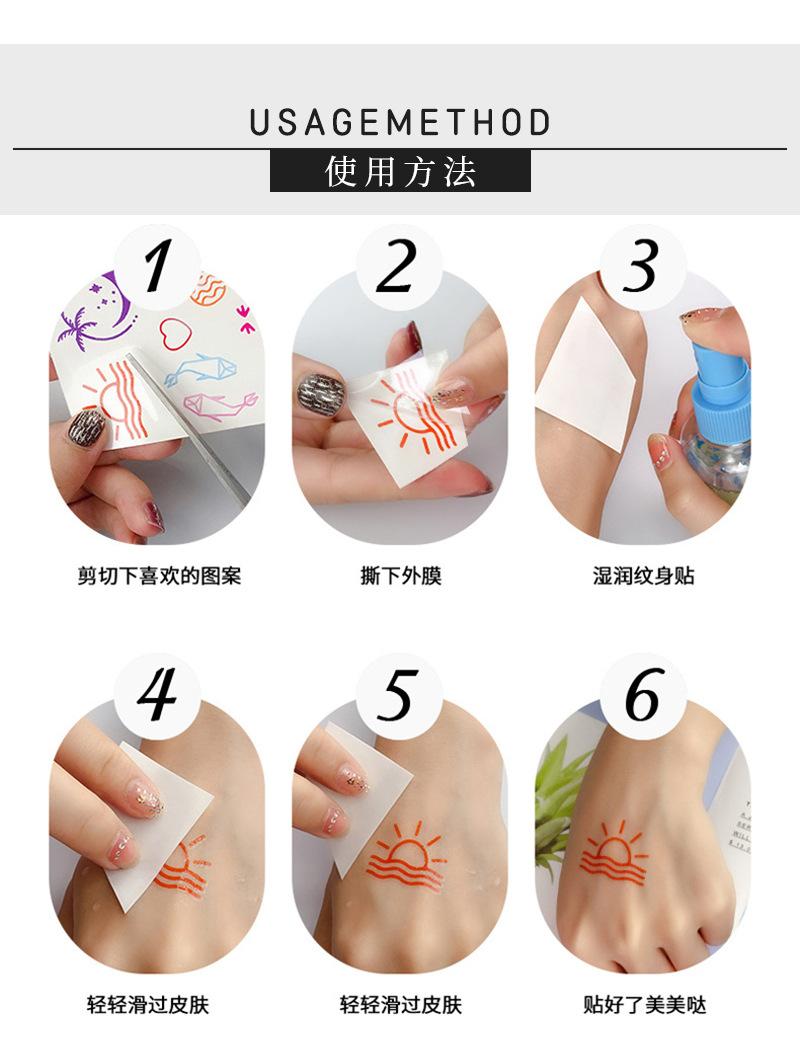 USAGEMETHOD
使用方法

1
剪切下喜欢的图案

2
撕下外膜

3
湿润纹身贴

4
轻轻滑过皮肤

5
轻轻滑过皮肤

6
贴好了美美哒