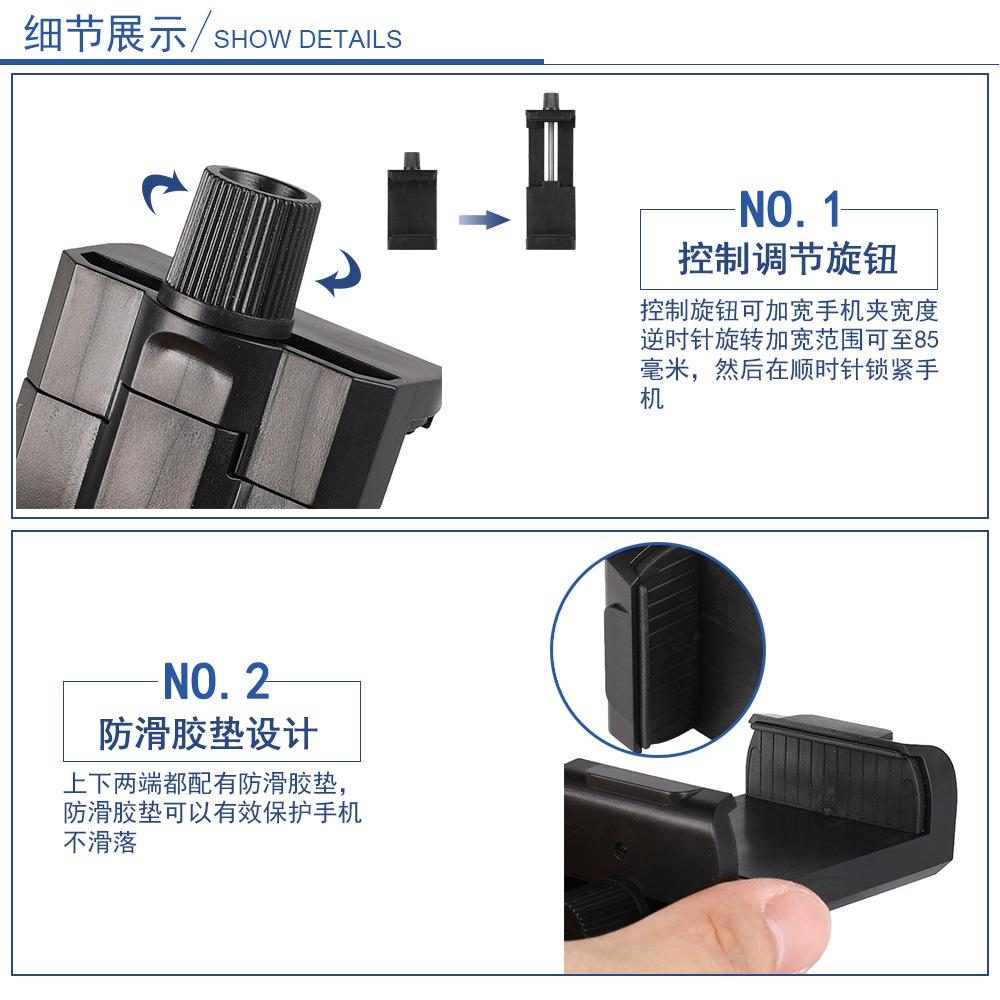 细节展示/SHOW DETAILS

NO. 1
控制调节旋钮

控制旋钮可加宽手机夹宽度逆时针旋转加宽范围可至85毫米，然后在顺时针锁紧手机

NO. 2
防滑胶垫设计

上下两端都配有防滑胶垫，防滑胶垫可以有效保护手机不滑落