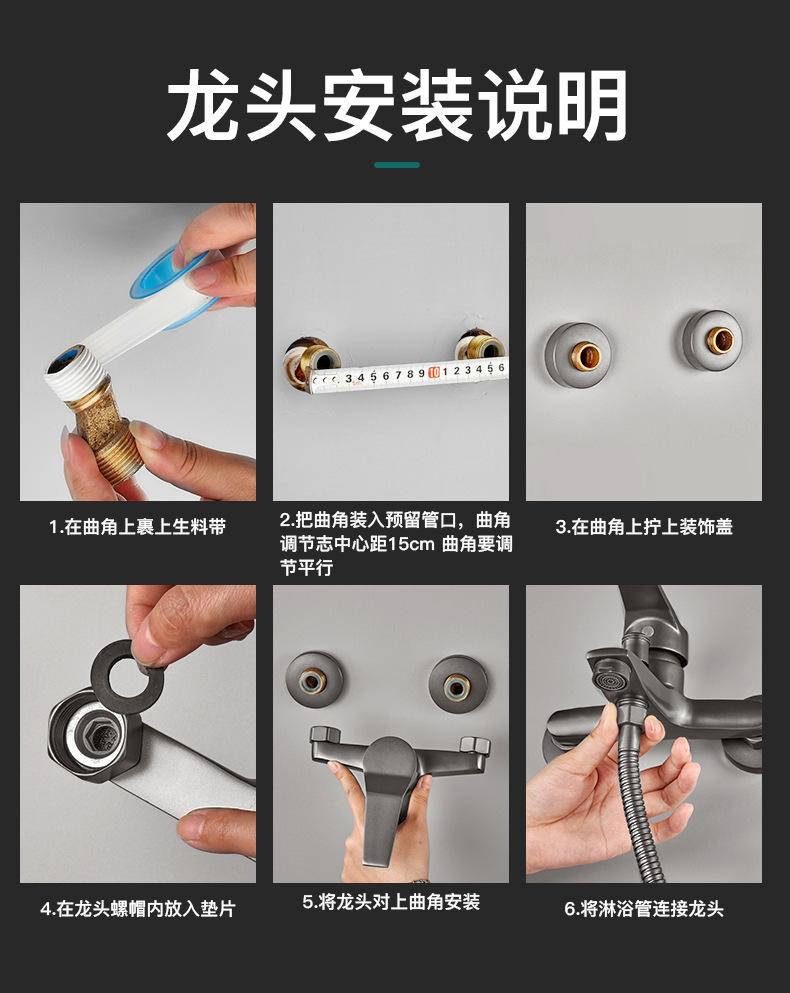 龙头安装说明

3 4 5 6 7 8 9 10 1 2 3 4 5 6

1.在曲角上裹上生料带

2.把曲角装入预留管口，曲角调节志中心距15cm 曲角要调节平行

3.在曲角上拧上装饰盖

4.在龙头螺帽内放入垫片

5.将龙头对上曲角安装

6.将淋浴管连接龙头