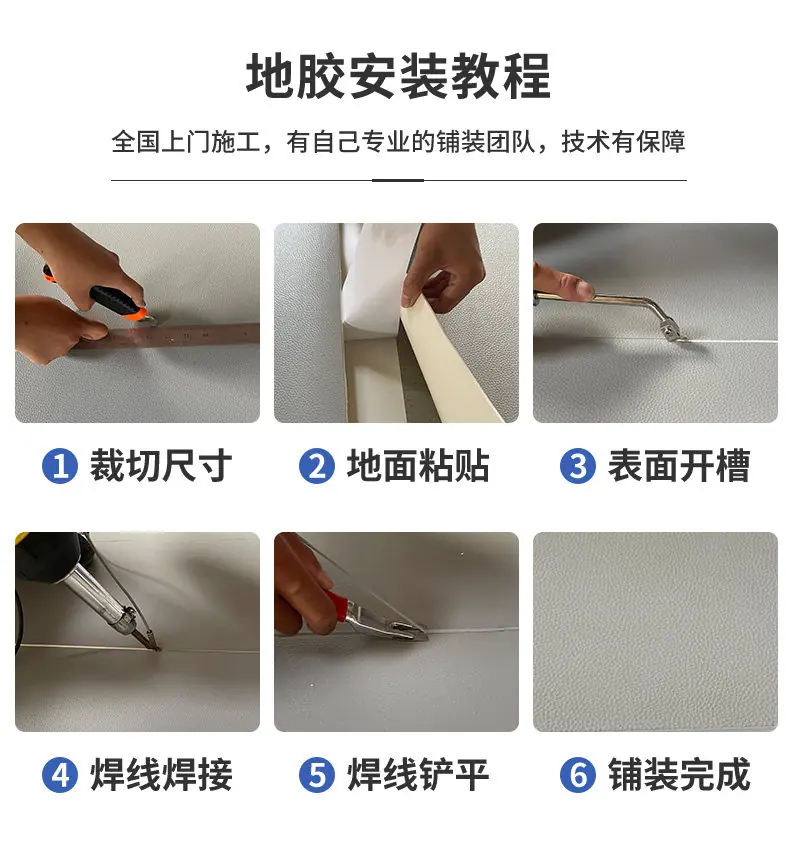 地胶安装教程

全国上门施工，有自己专业的铺装团队，技术有保障

1 裁切尺寸

2 地面粘贴

3 表面开槽

4 焊线焊接

5 焊线铲平

6 铺装完成