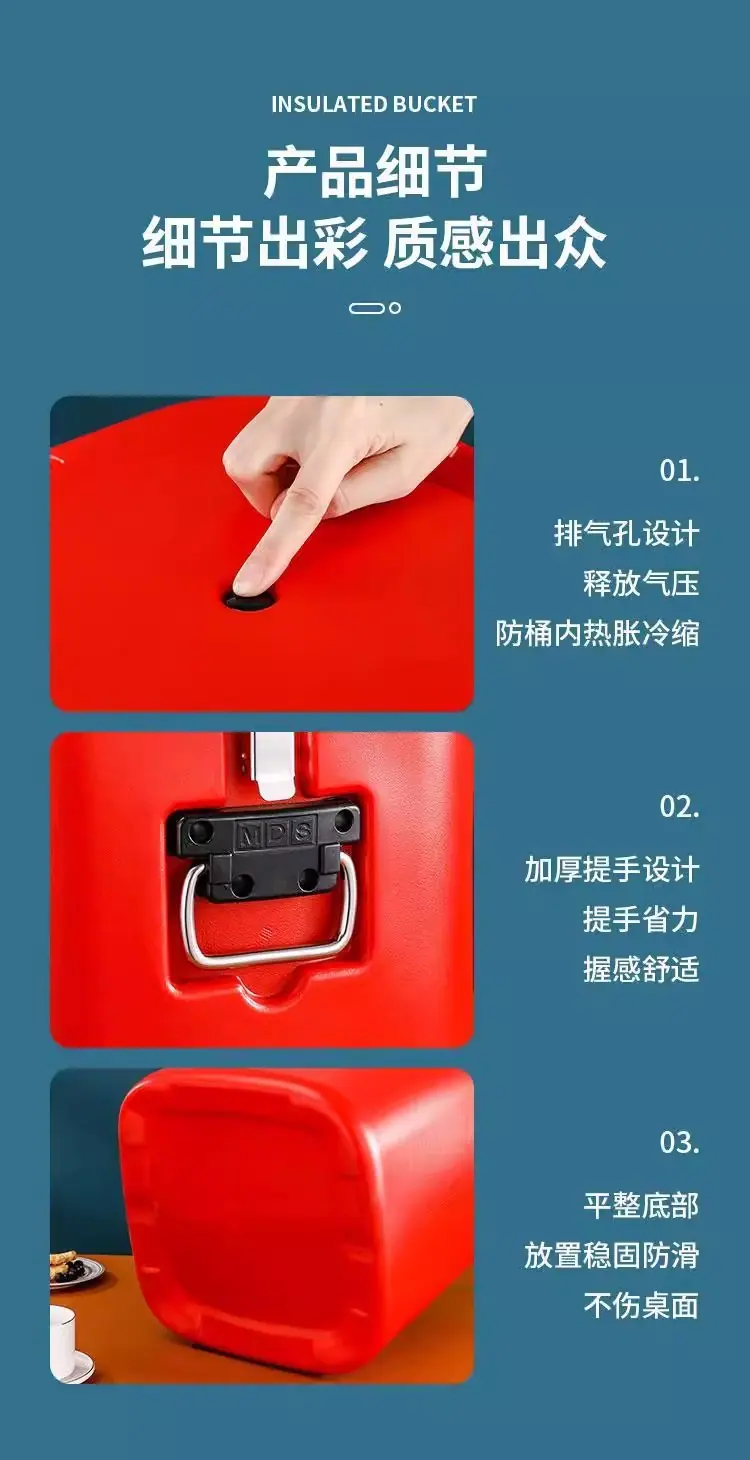 INSULATED BUCKET

产品细节

细节出彩 质感出众

01.

排气孔设计

释放气压

防桶内热胀冷缩

MDS

02.

加厚提手设计

提手省力

握感舒适

03.

平整底部

放置稳固防滑

不伤桌面