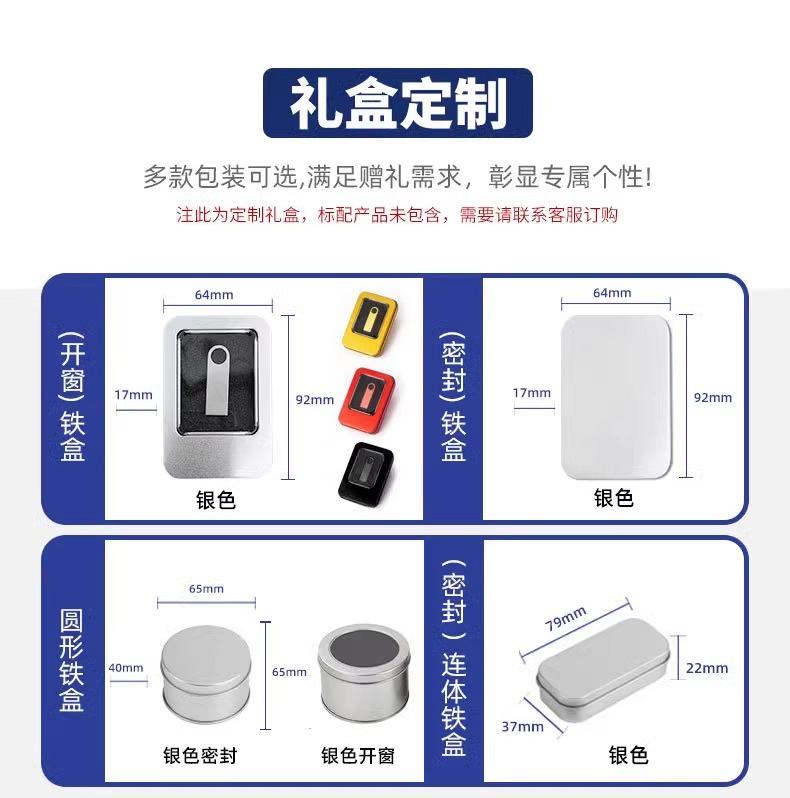 礼盒定制

多款包装可选,满足赠礼需求，彰显专属个性!

注此为定制礼盒，标配产品未包含，需要请联系客服订购

（开窗）铁盒

64mm

17mm

92mm

银色

（密封）铁盒

64mm

17mm

92mm

银色

圆形铁盒

65mm

40mm

65mm

银色密封

银色开窗

（密封）连体铁盒

79mm

22mm

37mm

银色