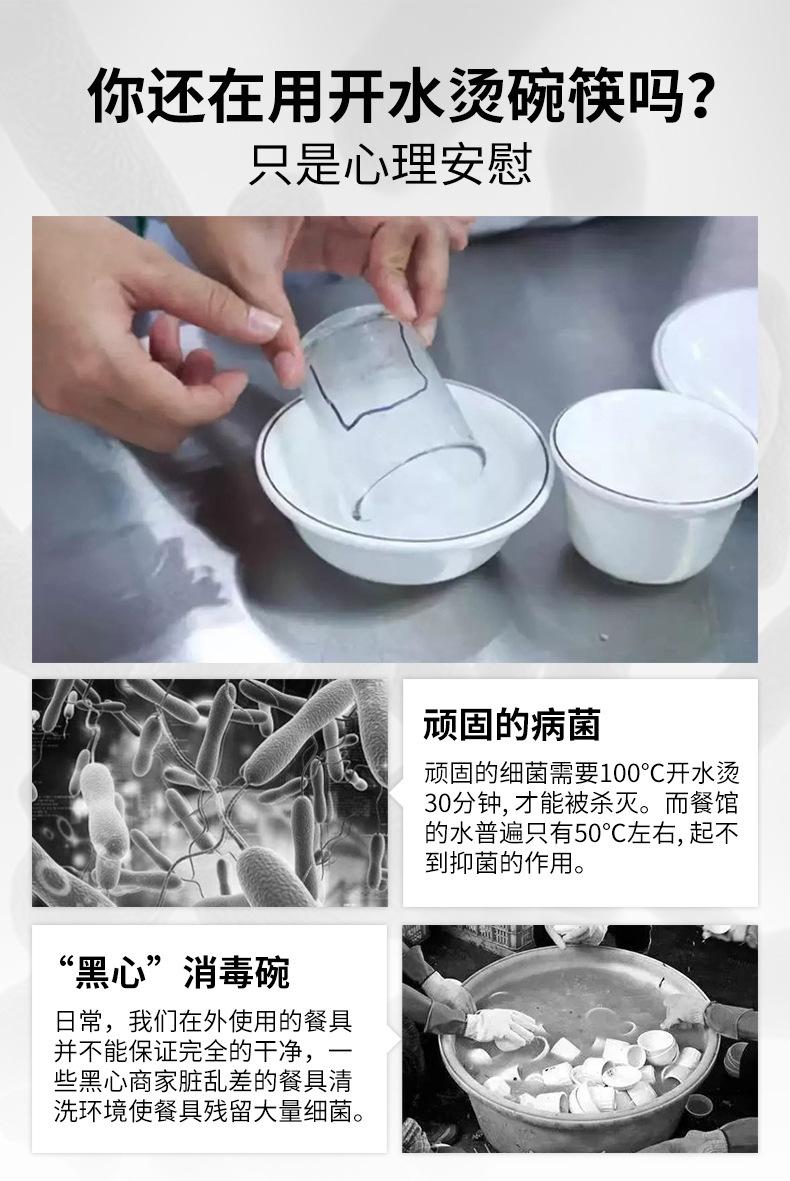 你还在用开水烫碗筷吗?
只是心理安慰

顽固的病菌

顽固的细菌需要100°C开水烫30分钟, 才能被杀灭。而餐馆的水普遍只有50°C左右, 起不到抑菌的作用。

“黑心”消毒碗

日常，我们在外使用的餐具并不能保证完全的干净，一些黑心商家脏乱差的餐具清洗环境使餐具残留大量细菌。