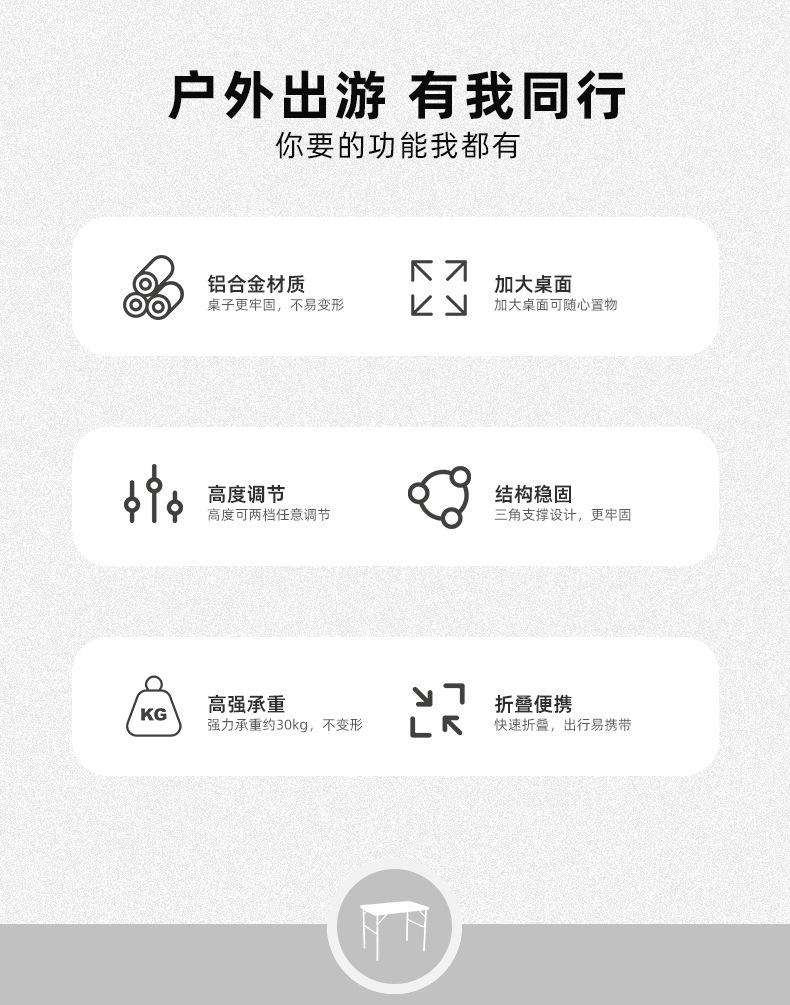 户外出游 有我同行
你要的功能我都有

铝合金材质
桌子更牢固，不易变形

加大桌面
加大桌面可随心置物

高度调节
高度可两档任意调节

结构稳固
三角支撑设计，更牢固

KG

高强承重
强力承重约30kg，不变形

折叠便携
快速折叠，出行易携带