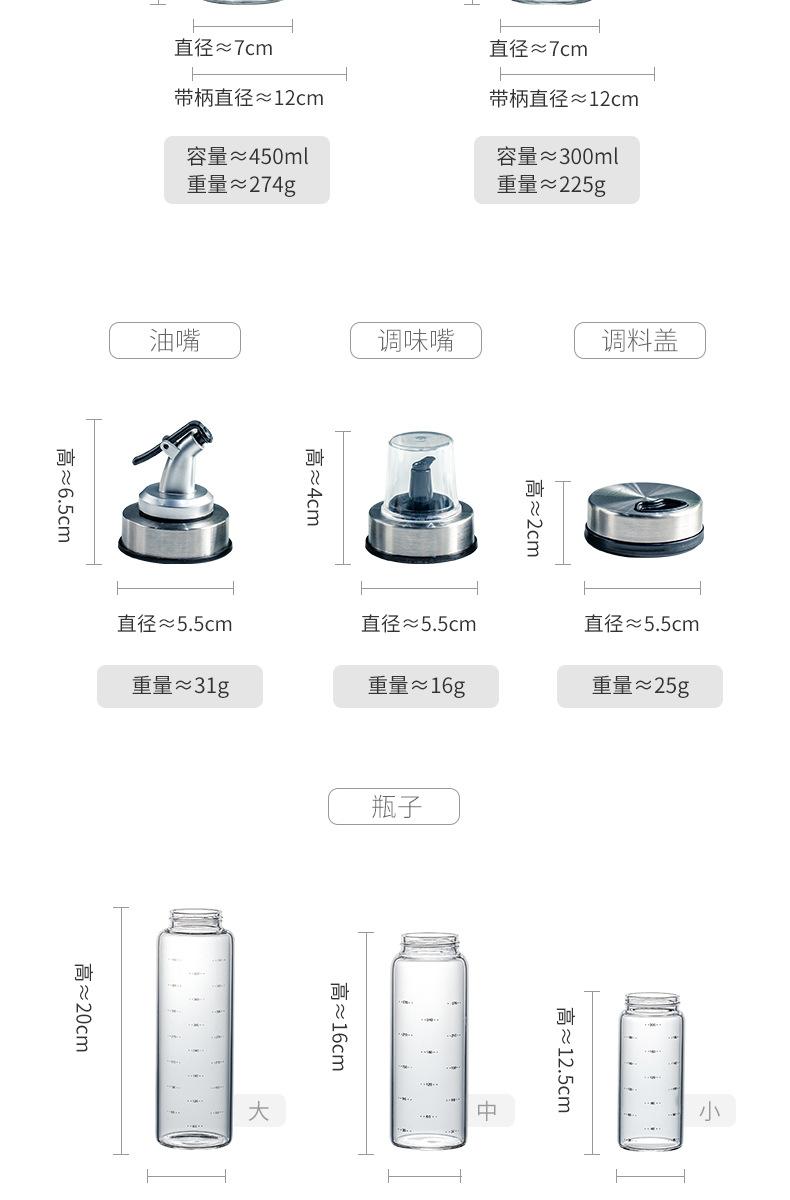 直径≈7cm
带柄直径≈12cm
容量≈450ml
重量≈274g

直径≈7cm
带柄直径≈12cm
容量≈300ml
重量≈225g

油嘴
高≈6.5cm
直径≈5.5cm
重量≈31g

调味嘴
高≈4cm
直径≈5.5cm
重量≈16g

调料盖
高≈2cm
直径≈5.5cm
重量≈25g

瓶子
高≈20cm
大
高≈16cm
中
高≈12.5cm
小