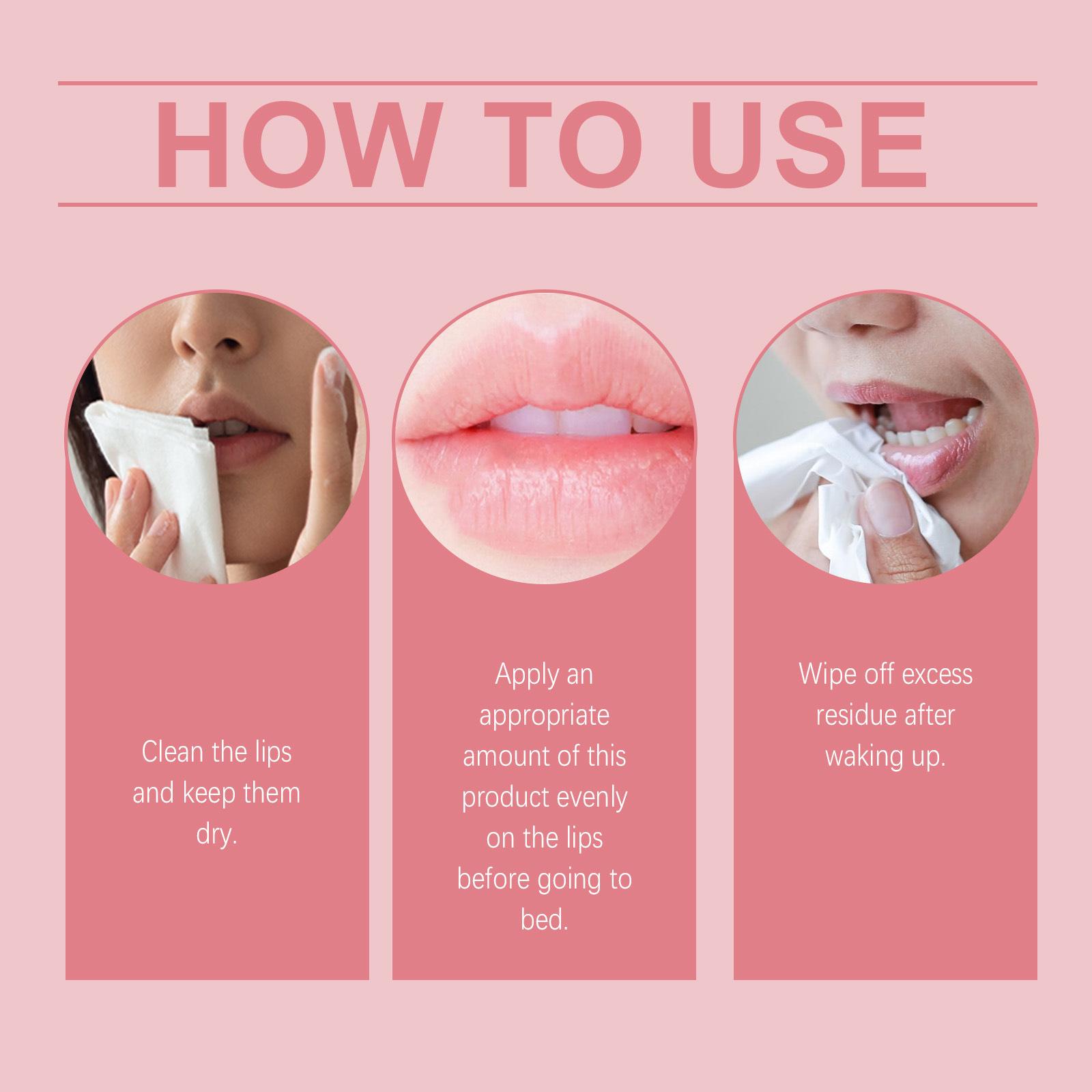 HOW TO USE

Clean the lips and keep them dry.

Apply an appropriate amount of this product evenly on the lips before going to bed.

Wipe off excess residue after waking up.