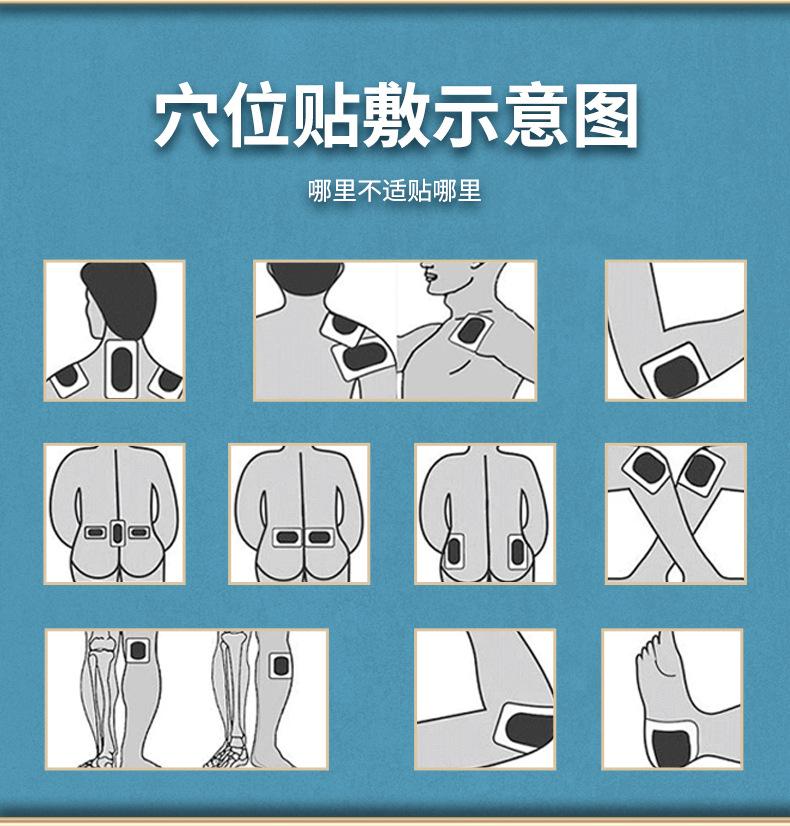 穴位贴敷示意图

哪里不适贴哪里