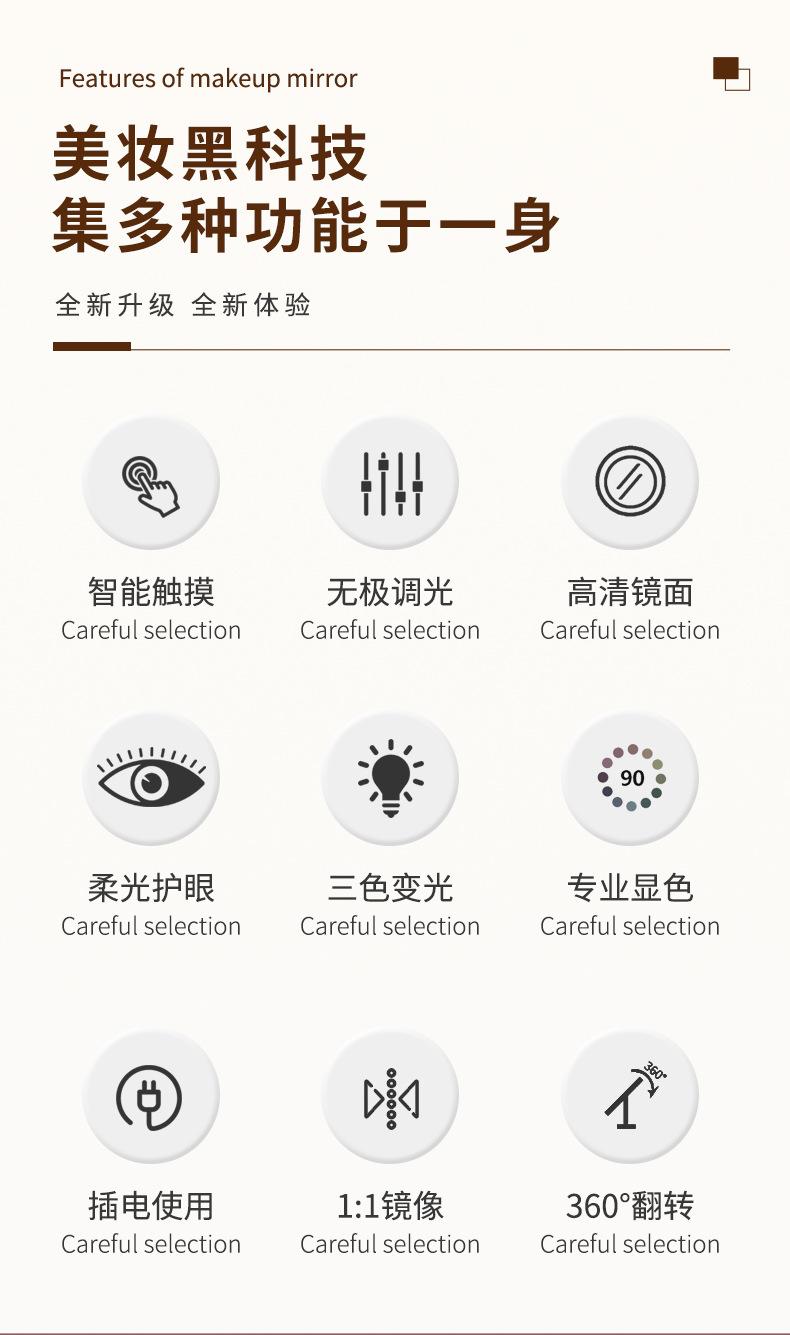 Features of makeup mirror

美妆黑科技
集多种功能于一身

全新升级 全新体验

智能触摸
Careful selection

无极调光
Careful selection

高清镜面
Careful selection

90

柔光护眼
Careful selection

三色变光
Careful selection

专业显色
Careful selection

360°

插电使用
Careful selection

1:1镜像
Careful selection

360°翻转
Careful selection