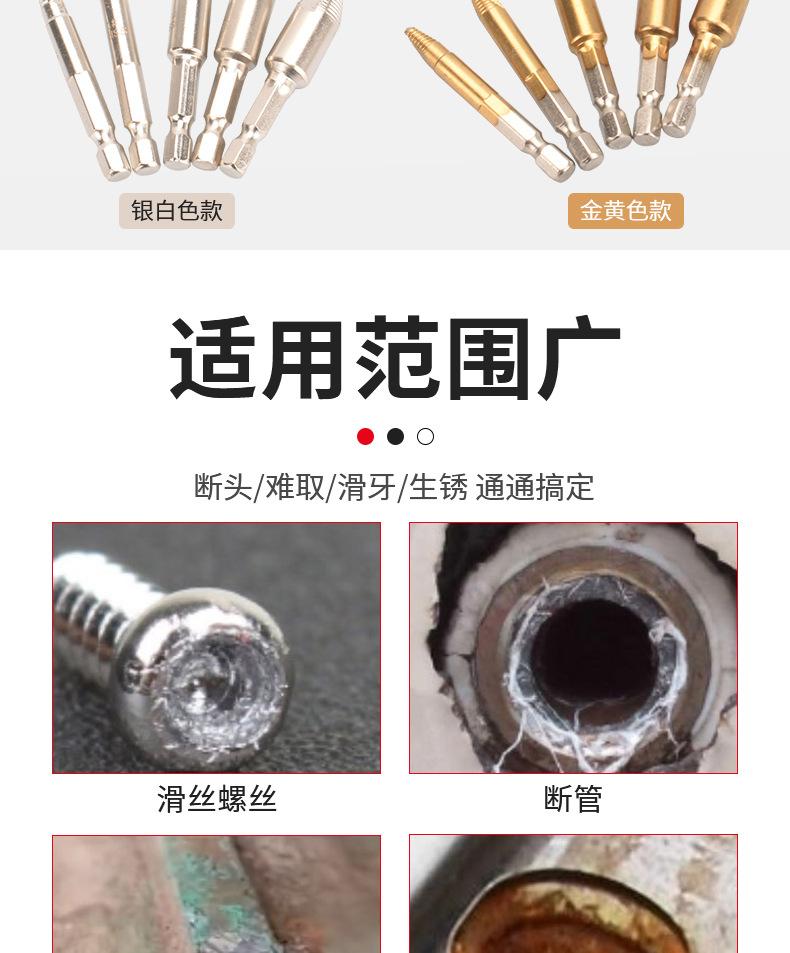 银白色款

金黄色款

适用范围广

断头/难取/滑牙/生锈 通通搞定

滑丝螺丝

断管