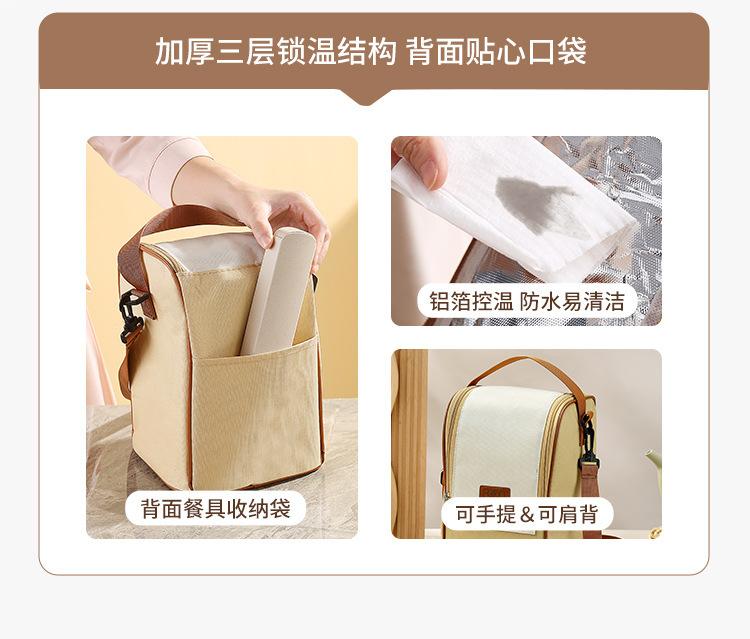 加厚三层锁温结构 背面贴心口袋

背面餐具收纳袋

铝箔控温 防水易清洁

可手提＆可肩背