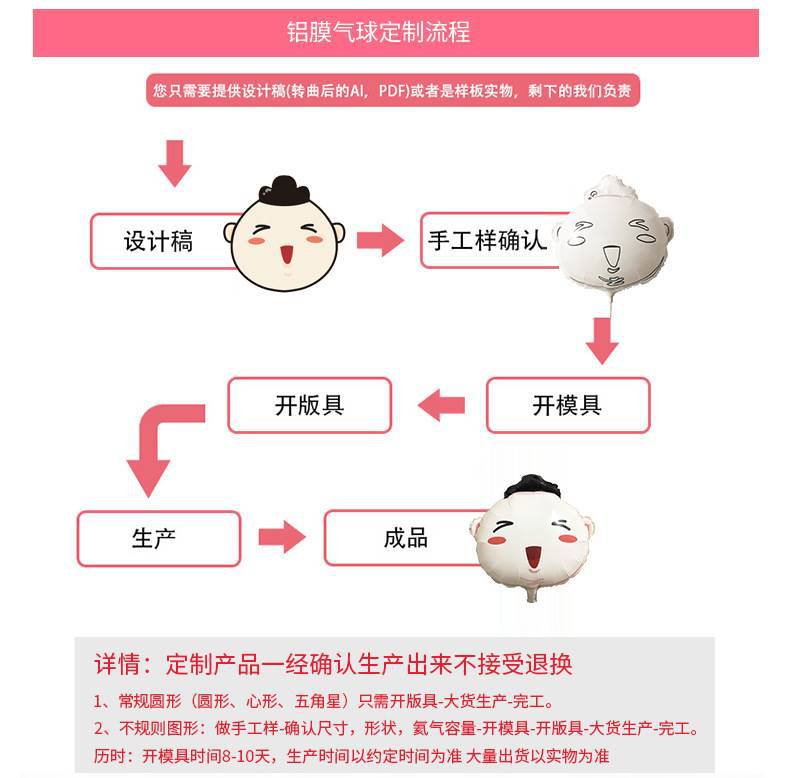 铝膜气球定制流程

您只需要提供设计稿(转曲后的AI，PDF)或者是样板实物，剩下的我们负责

设计稿

手工样确认

开模具

开版具

生产

成品

详情：定制产品一经确认生产出来不接受退换

1、常规圆形（圆形、心形、五角星）只需开版具-大货生产-完工。

2、不规则图形：做手工样-确认尺寸，形状，氦气容量-开模具-开版具-大货生产-完工。

历时：开模具时间8-10天，生产时间以约定时间为准 大量出货以实物为准