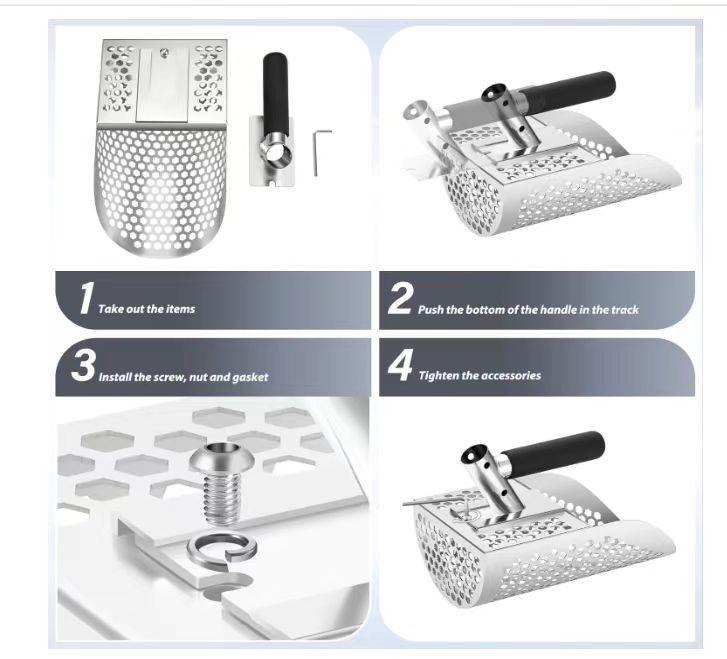 1 Take out the items

2 Push the bottom of the handle in the track

3 Install the screw, nut and gasket

4 Tighten the accessories