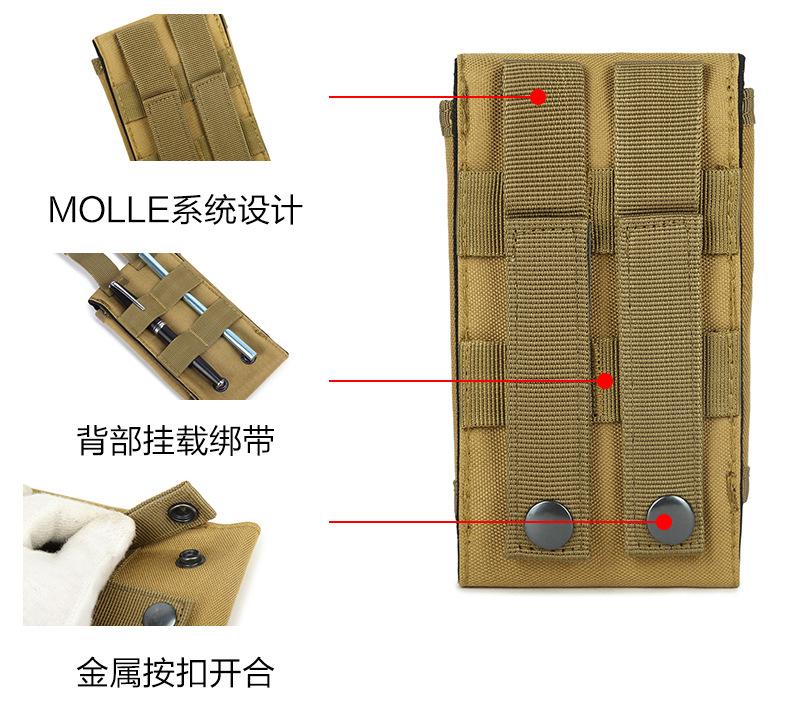 MOLLE系统设计

背部挂载绑带

金属按扣开合