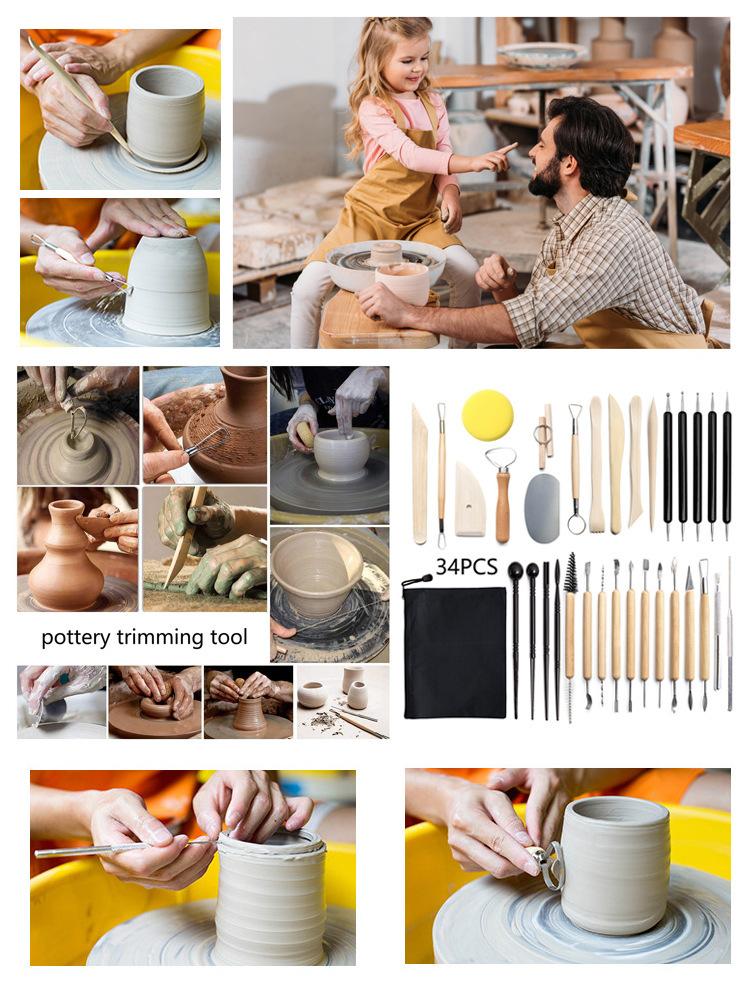 pottery trimming tool

34PCS