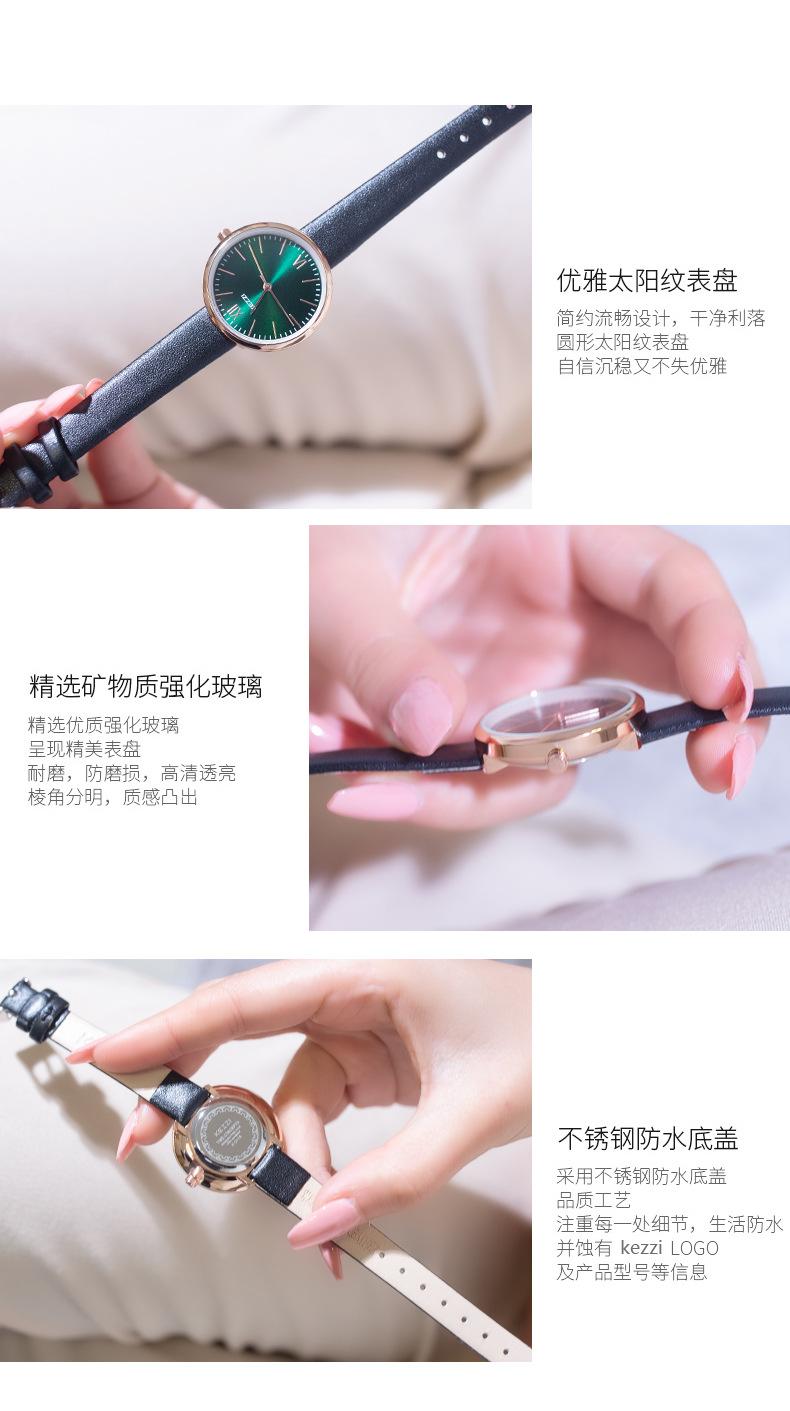 优雅太阳纹表盘

简约流畅设计，干净利落
圆形太阳纹表盘
自信沉稳又不失优雅

精选矿物质强化玻璃

精选优质强化玻璃
呈现精美表盘
耐磨，防磨损，高清透亮
棱角分明，质感凸出

不锈钢防水底盖

采用不锈钢防水底盖
品质工艺
注重每一处细节，生活防水
并蚀有 kezzi LOGO
及产品型号等信息