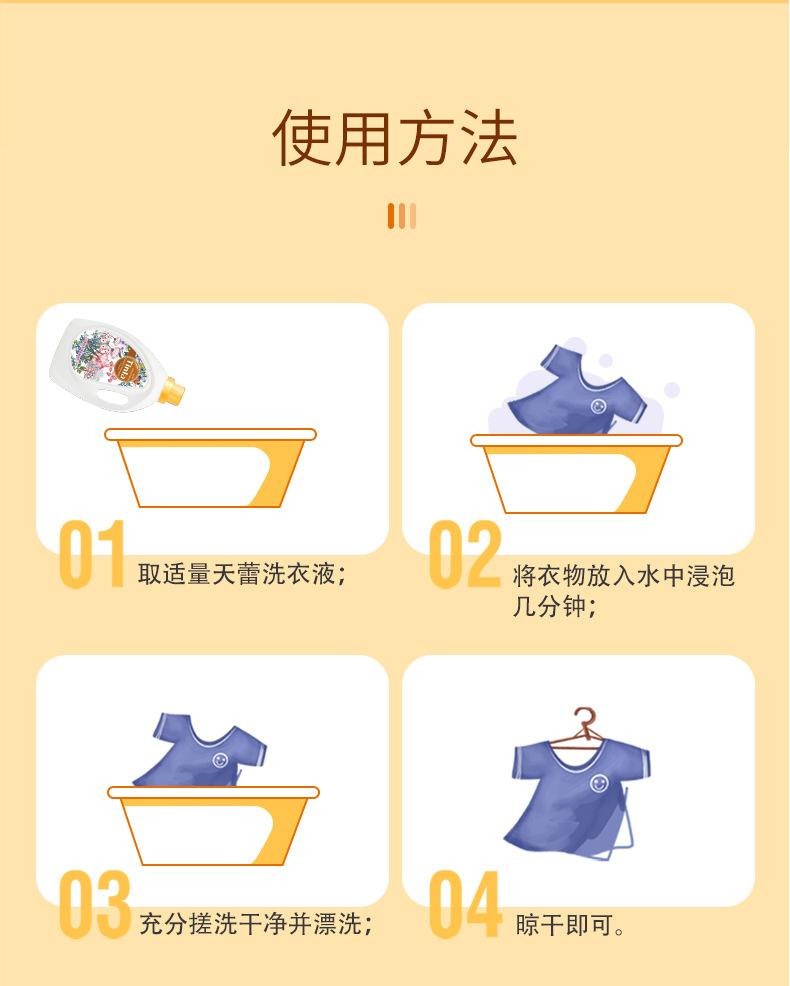 使用方法

01 取适量天蕾洗衣液；

02 将衣物放入水中浸泡几分钟；

03 充分搓洗干净并漂洗；

04 晾干即可。