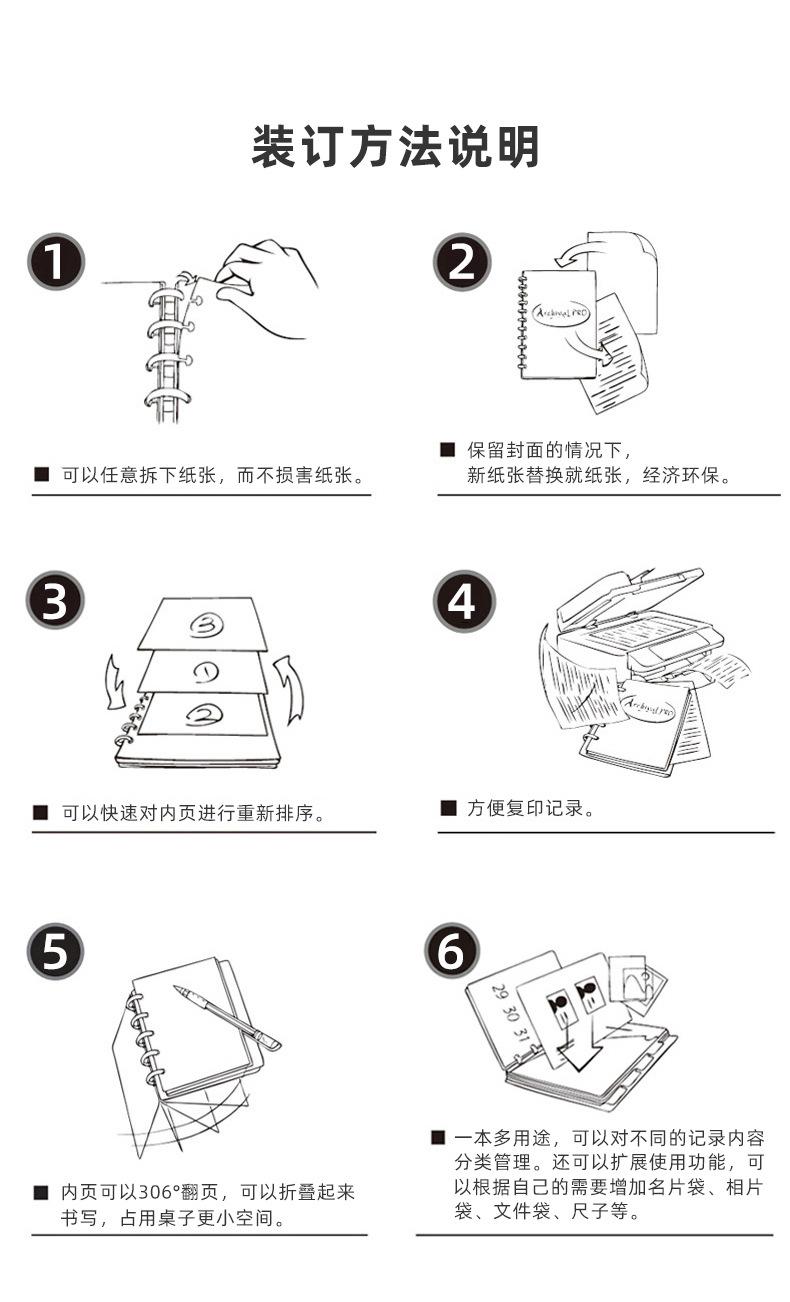 装订方法说明

1

■ 可以任意拆下纸张，而不损害纸张。

2

Archival PRO

■ 保留封面的情况下，新纸张替换就纸张，经济环保。

3

3
1
2

■ 可以快速对内页进行重新排序。

4

Archival PRO

■ 方便复印记录。

5

■ 内页可以306°翻页，可以折叠起来书写，占用桌子更小空间。

6

29 30 31

■ 一本多用途，可以对不同的记录内容分类管理。还可以扩展使用功能，可以根据自己的需要增加名片袋、相片袋、文件袋、尺子等。