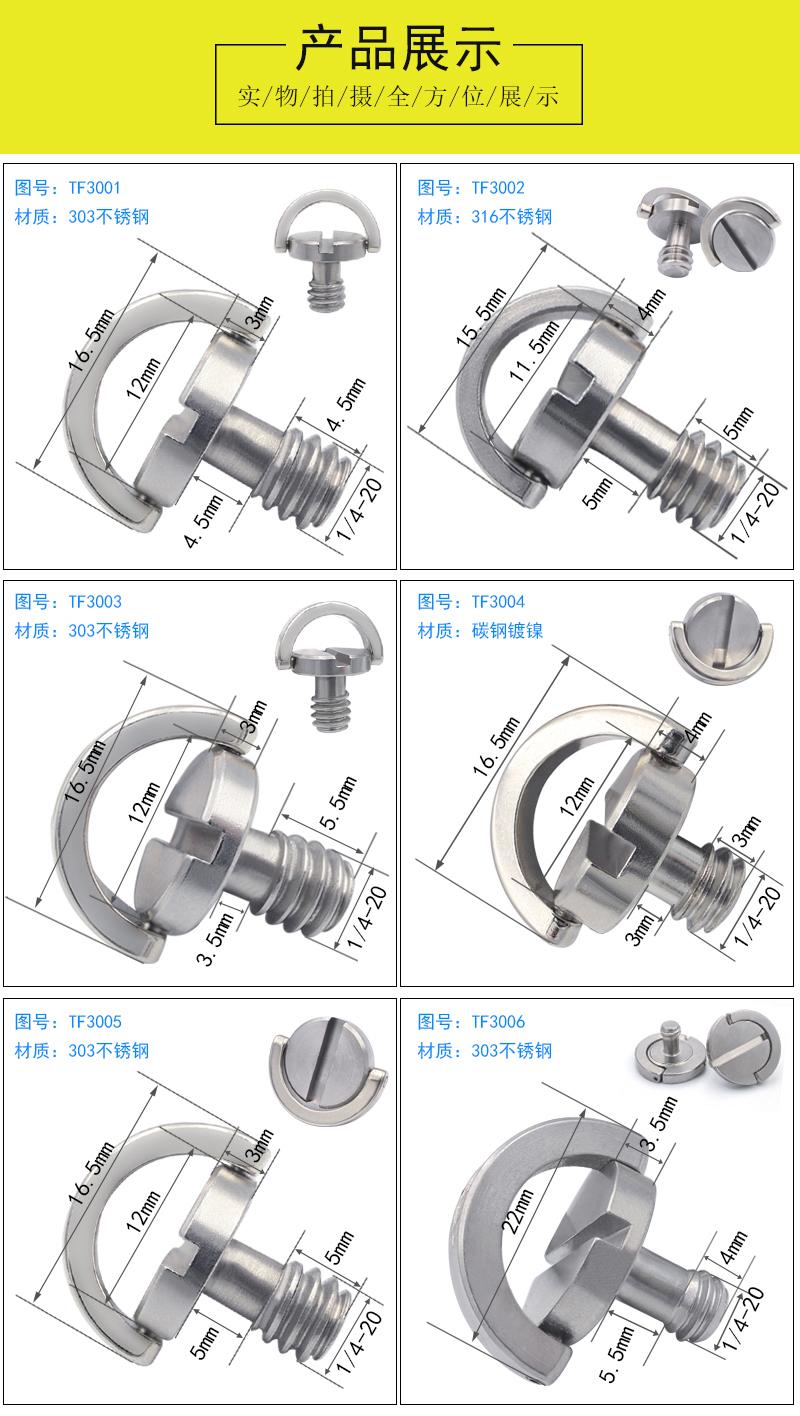 产品展示

实/物/拍/摄/全/方/位/展/示

图号：TF3001
材质：303不锈钢

16.5mm
12mm
3mm
4.5mm
4.5mm
1/4-20

图号：TF3002
材质：316不锈钢

15.5mm
11.5mm
4mm
5mm
5mm
1/4-20

图号：TF3003
材质：303不锈钢

16.5mm
12mm
3mm
5.5mm
3.5mm
1/4-20

图号：TF3004
材质：碳钢镀镍

16.5mm
12mm
4mm
3mm
3mm
1/4-20

图号：TF3005
材质：303不锈钢

16.5mm
12mm
3mm
5mm
5mm
1/4-20

图号：TF3006
材质：303不锈钢

22mm
3.5mm
4mm
5.5mm
1/4-20