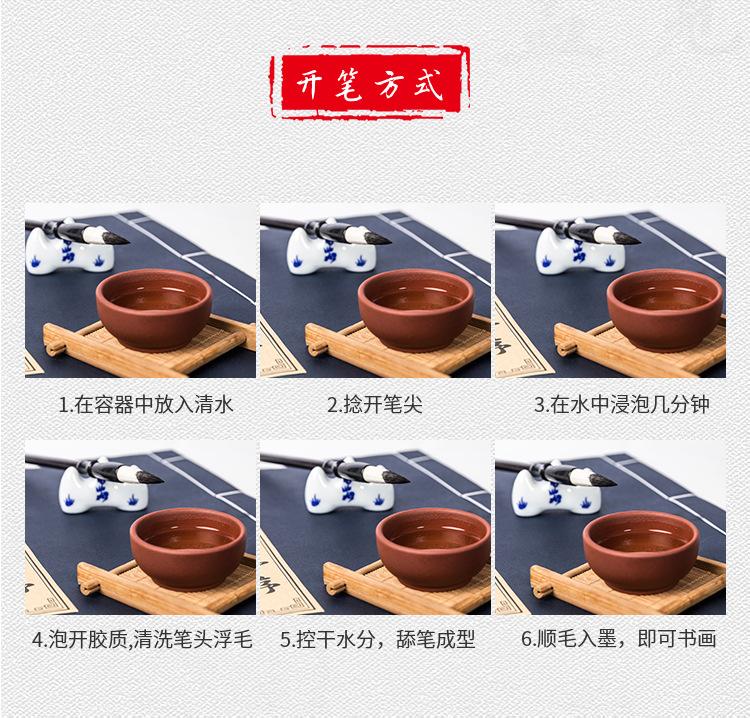 开笔方式

1.在容器中放入清水

2.捻开笔尖

3.在水中浸泡几分钟

4.泡开胶质,清洗笔头浮毛

5.控干水分，舔笔成型

6.顺毛入墨，即可书画