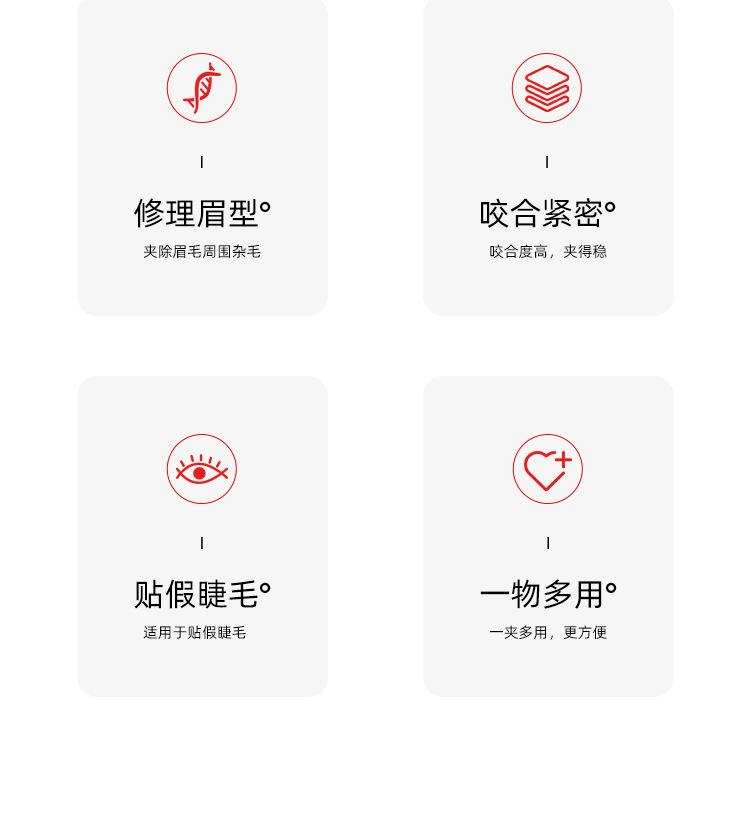 修理眉型°

夹除眉毛周围杂毛

咬合紧密°

咬合度高，夹得稳

贴假睫毛°

适用于贴假睫毛

一物多用°

一夹多用，更方便