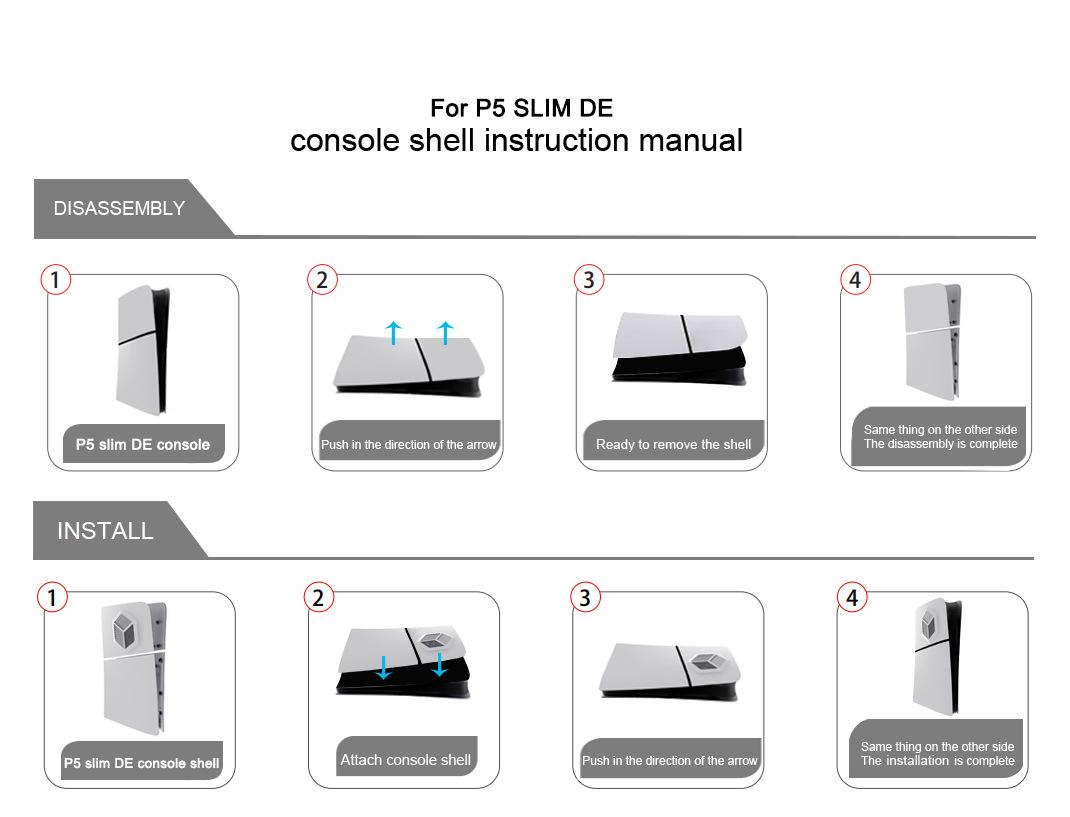 For P5 SLIM DE
console shell instruction manual

DISASSEMBLY

1
P5 slim DE console

2
Push in the direction of the arrow

3
Ready to remove the shell

4
Same thing on the other side
The disassembly is complete

INSTALL

1
P5 slim DE console shell

2
Attach console shell

3
Push in the direction of the arrow

4
Same thing on the other side
The installation is complete