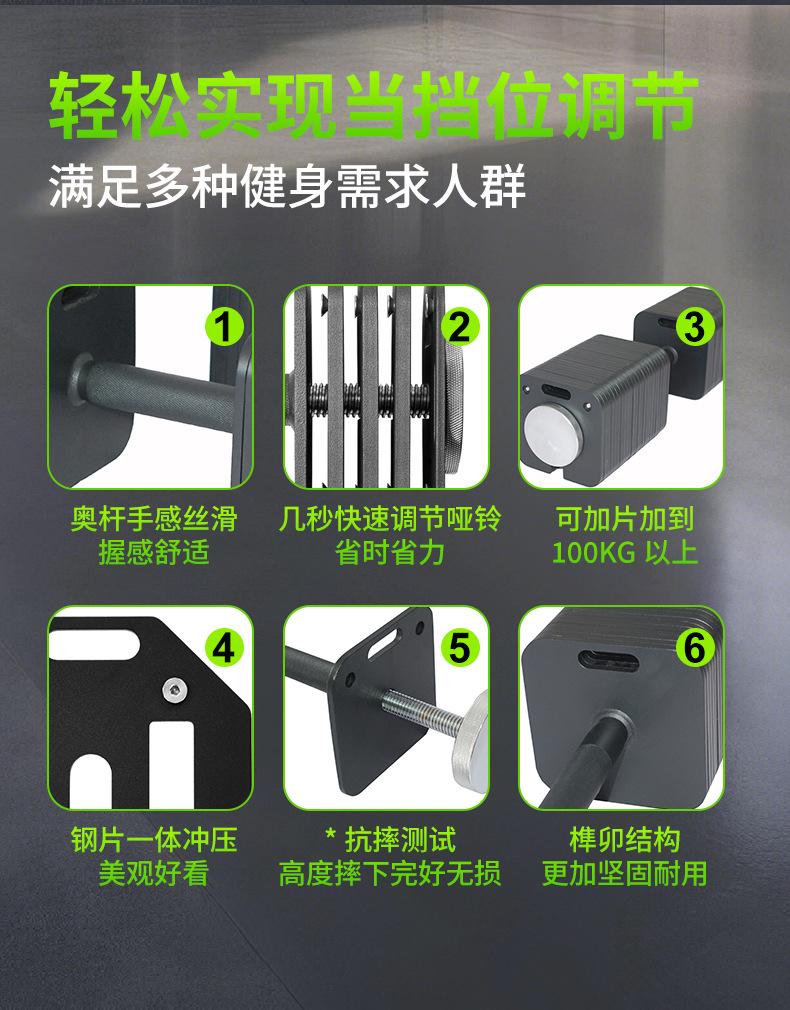 轻松实现当挡位调节
满足多种健身需求人群

1
奥杆手感丝滑
握感舒适

2
几秒快速调节哑铃
省时省力

3
可加片加到
100KG 以上

4
钢片一体冲压
美观好看

5
* 抗摔测试
高度摔下完好无损

6
榫卯结构
更加坚固耐用